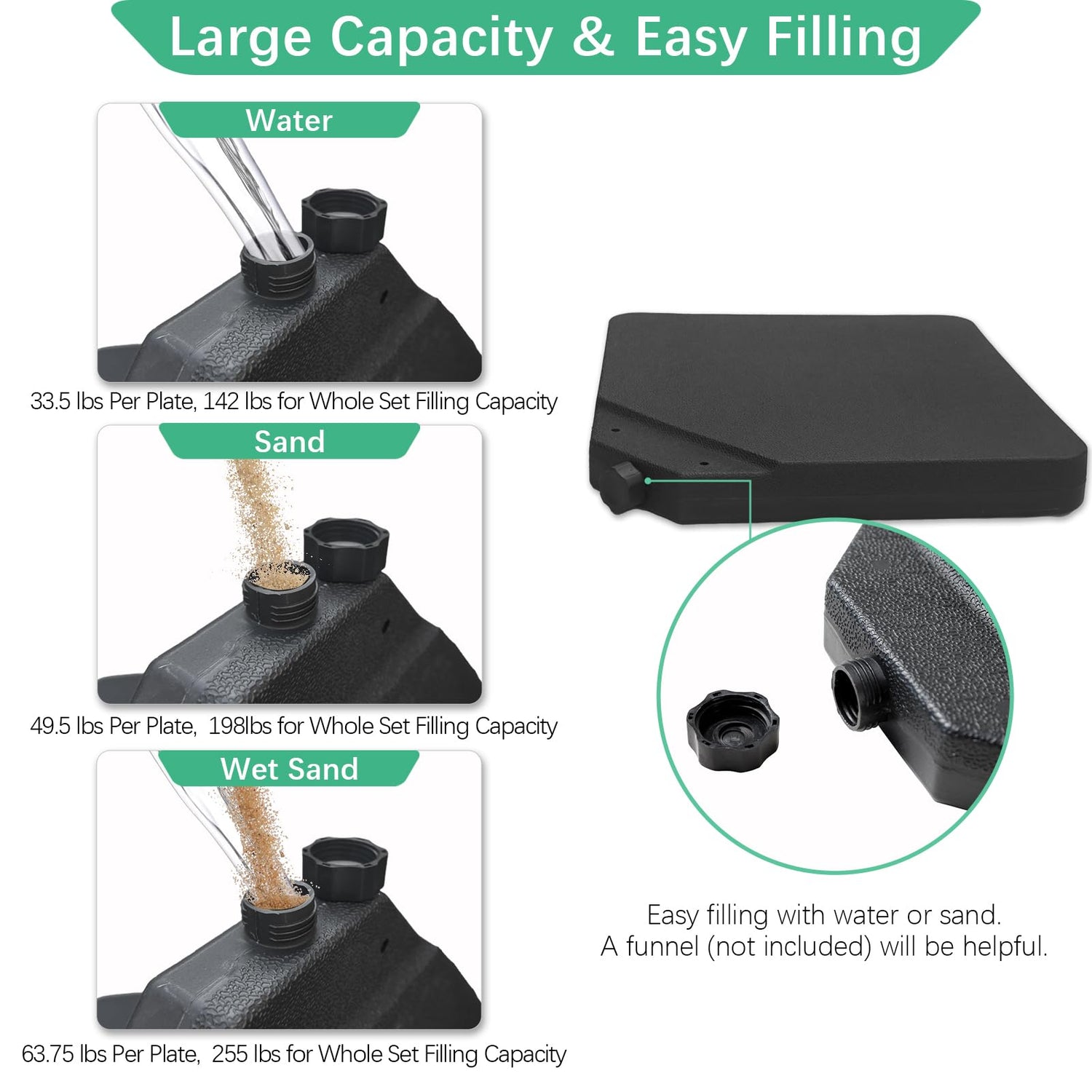 Large Capacity & Easy Filling

Water

33.5 lbs Per Plate, 142 lbs for Whole Set Filling Capacity

Sand

49.5 lbs Per Plate, 198lbs for Whole Set Filling Capacity

Wet Sand

63.75 lbs Per Plate, 255 lbs for Whole Set Filling Capacity

Easy filling with water or sand.
A funnel (not included) will be helpful.