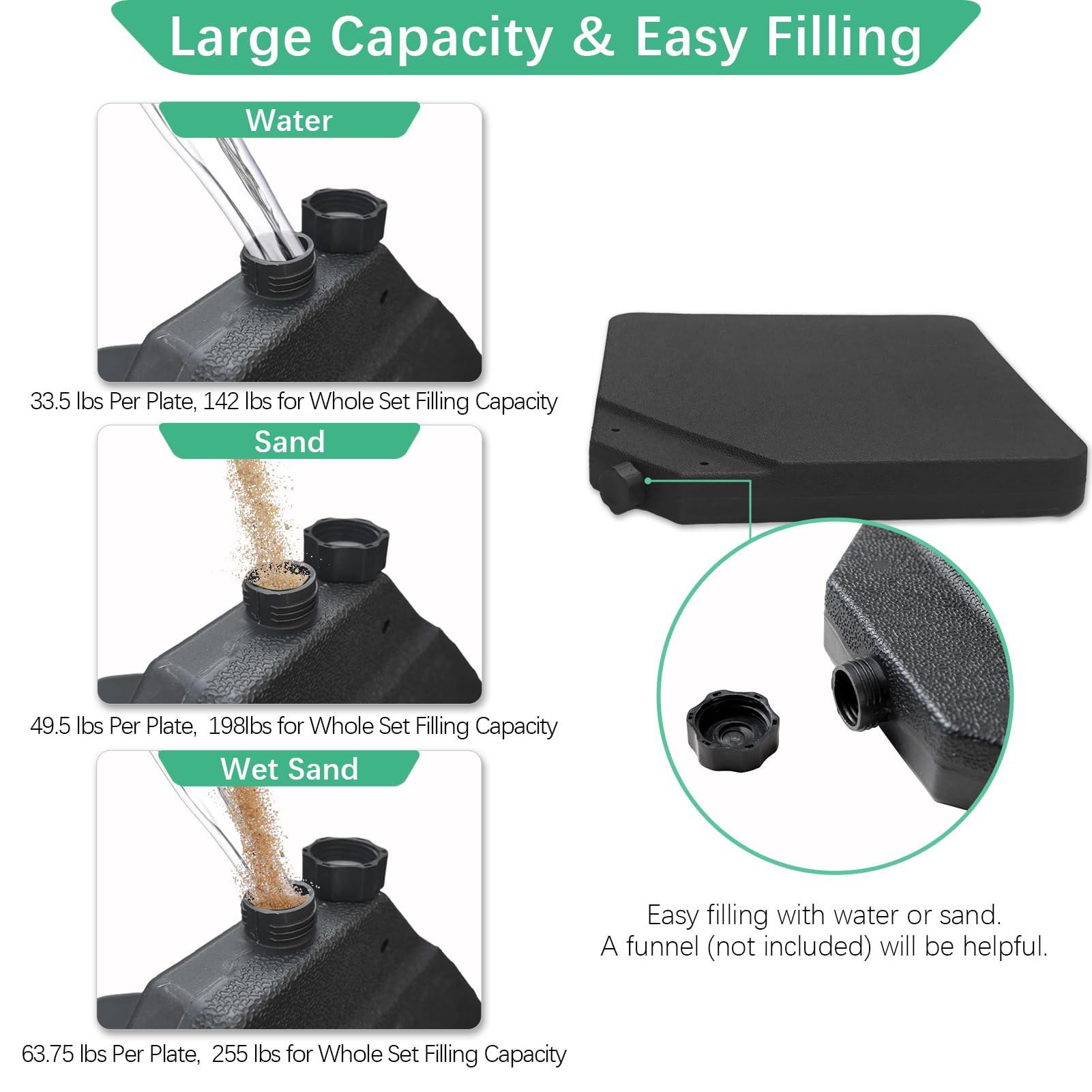 Large Capacity & Easy Filling

Water

33.5 lbs Per Plate, 142 lbs for Whole Set Filling Capacity

Sand

49.5 lbs Per Plate, 198lbs for Whole Set Filling Capacity

Wet Sand

63.75 lbs Per Plate, 255 lbs for Whole Set Filling Capacity

Easy filling with water or sand.
A funnel (not included) will be helpful.