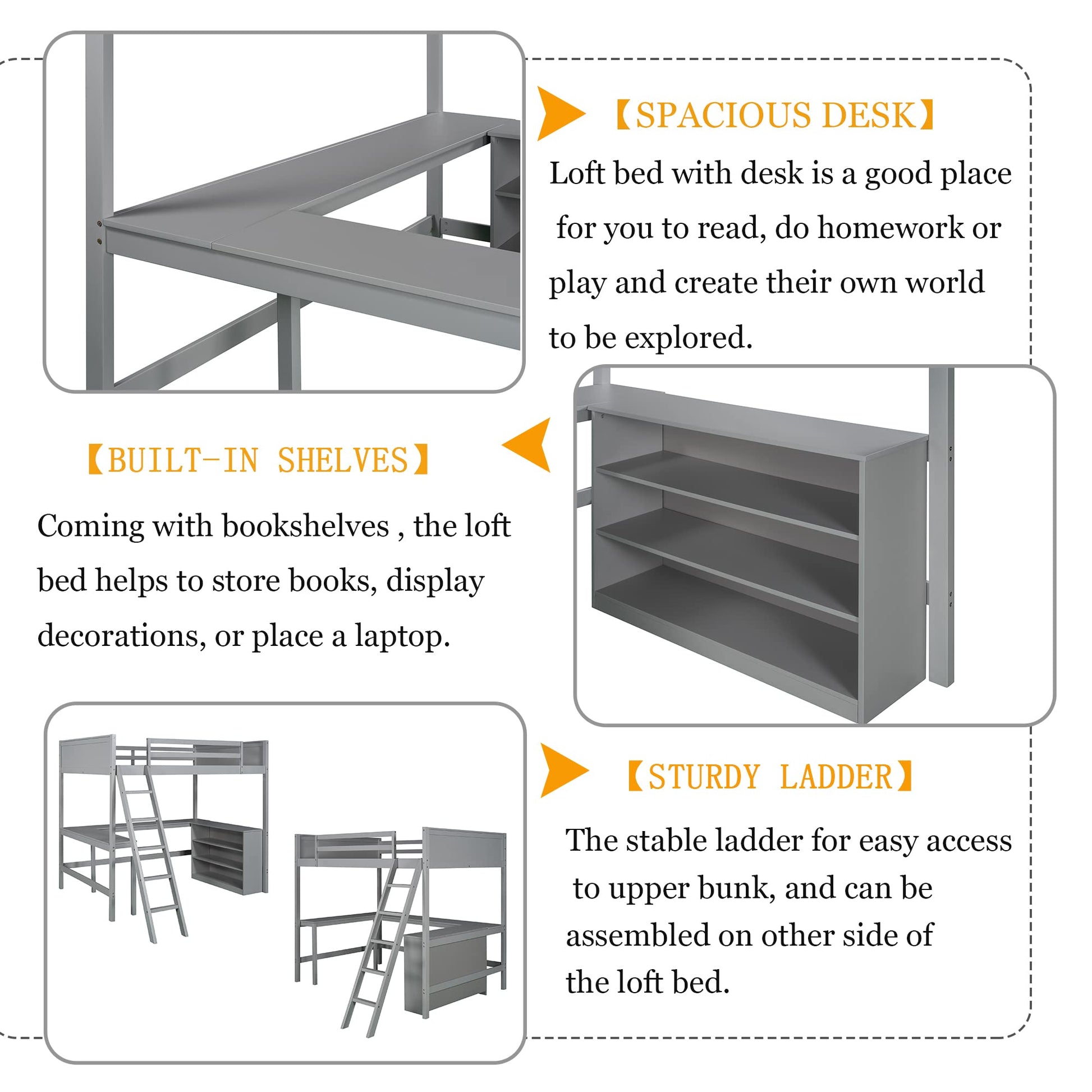 【SPACIOUS DESK】

Loft bed with desk is a good place for you to read, do homework or play and create their own world to be explored.

【BUILT-IN SHELVES】

Coming with bookshelves , the loft bed helps to store books, display decorations, or place a laptop.

【STURDY LADDER】

The stable ladder for easy access to upper bunk, and can be assembled on other side of the loft bed.