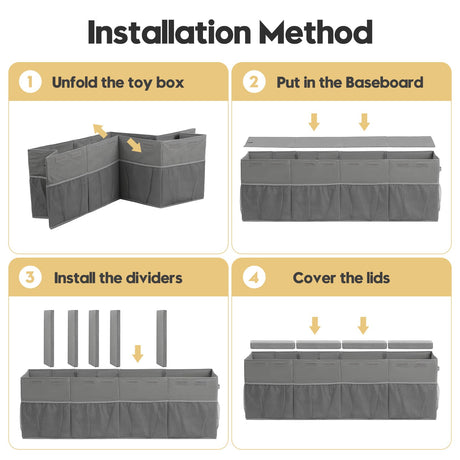 Installation Method

1 Unfold the toy box

2 Put in the Baseboard

3 Install the dividers

4 Cover the lids