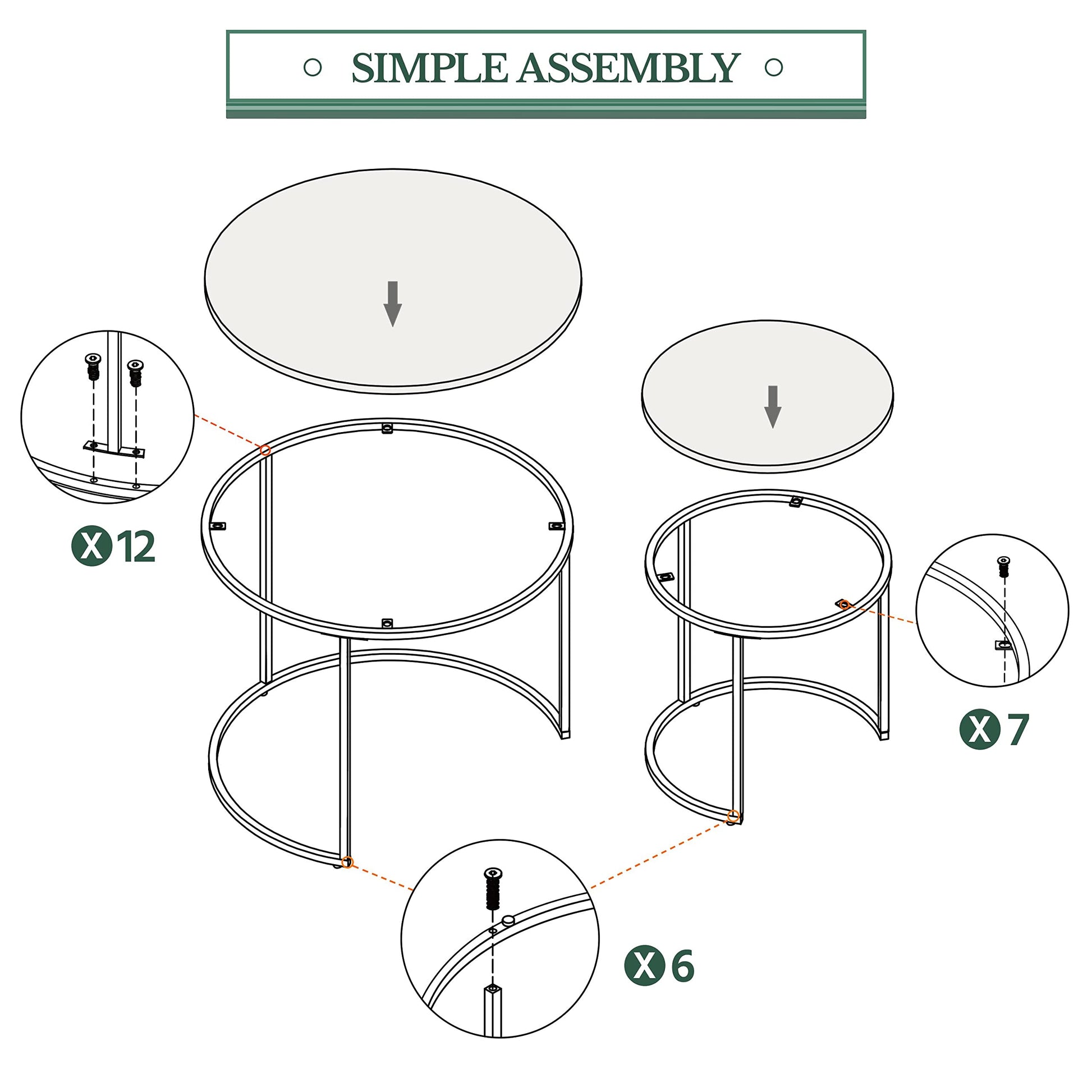 SIMPLE ASSEMBLY

X 12

X 7

X 6