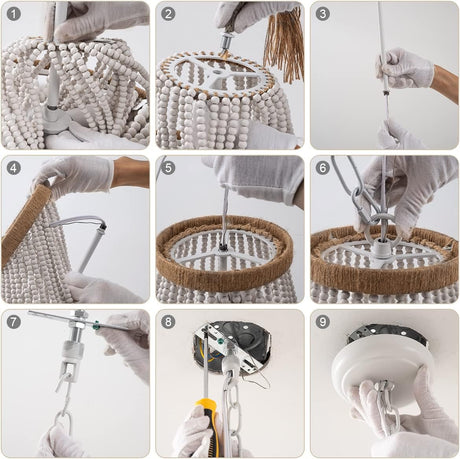 1

2

3

4

5

6

7

8

9