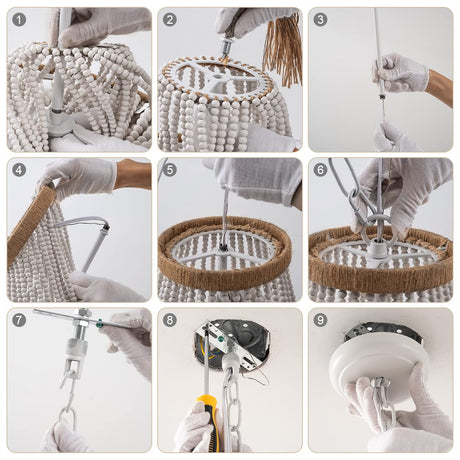 1
2
3
4
5
6
7
8
9