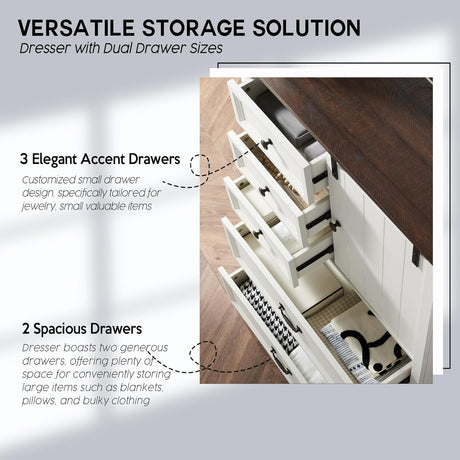 VERSATILE STORAGE SOLUTION
Dresser with Dual Drawer Sizes

3 Elegant Accent Drawers
Customized small drawer design, specifically tailored for jewelry, small valuable items

2 Spacious Drawers
Dresser boasts two generous drawers, offering plenty of space for conveniently storing large items such as blankets, pillows, and bulky clothing