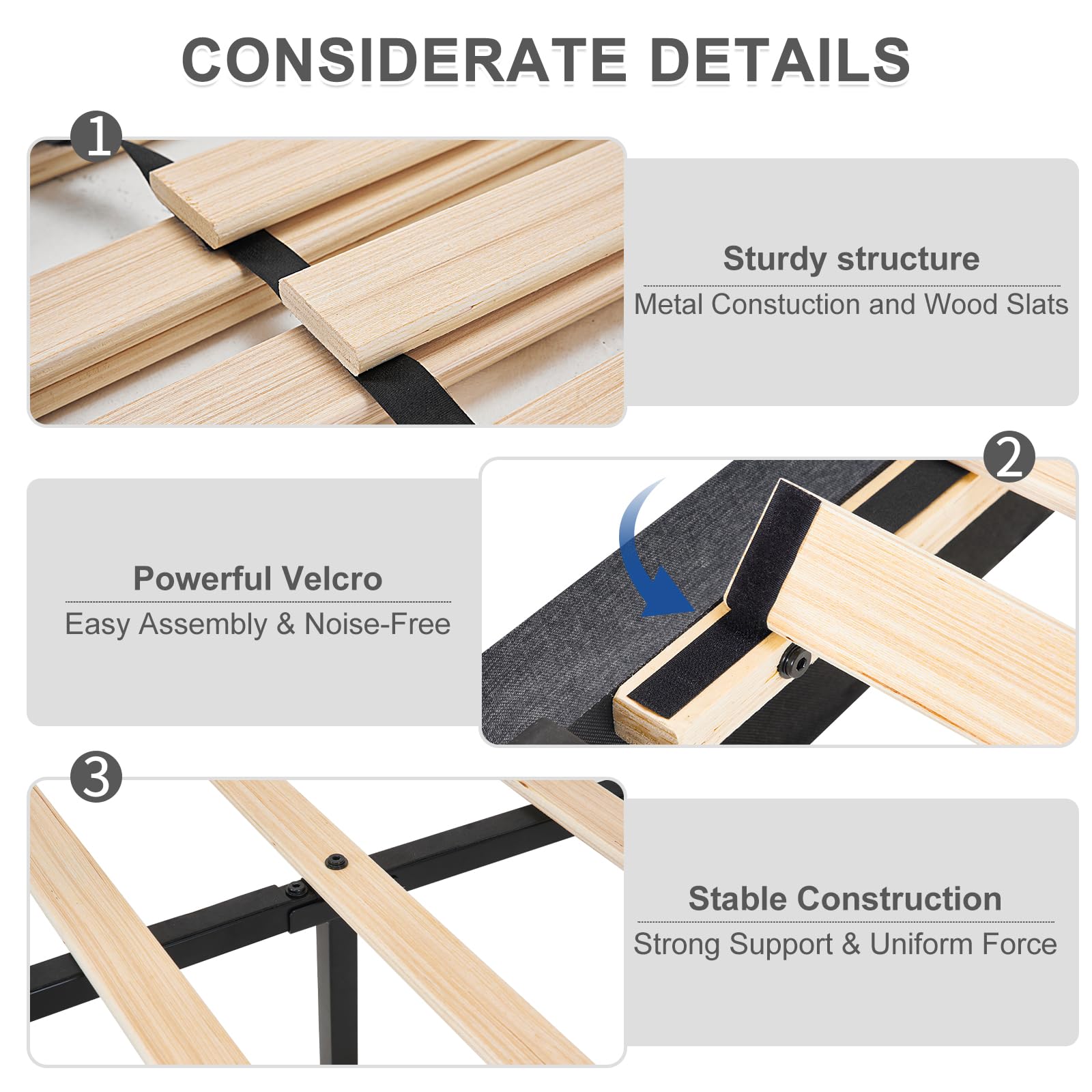 CONSIDERATE DETAILS

1

Sturdy structure
Metal Constuction and Wood Slats

2

Powerful Velcro
Easy Assembly & Noise-Free

3

Stable Construction
Strong Support & Uniform Force