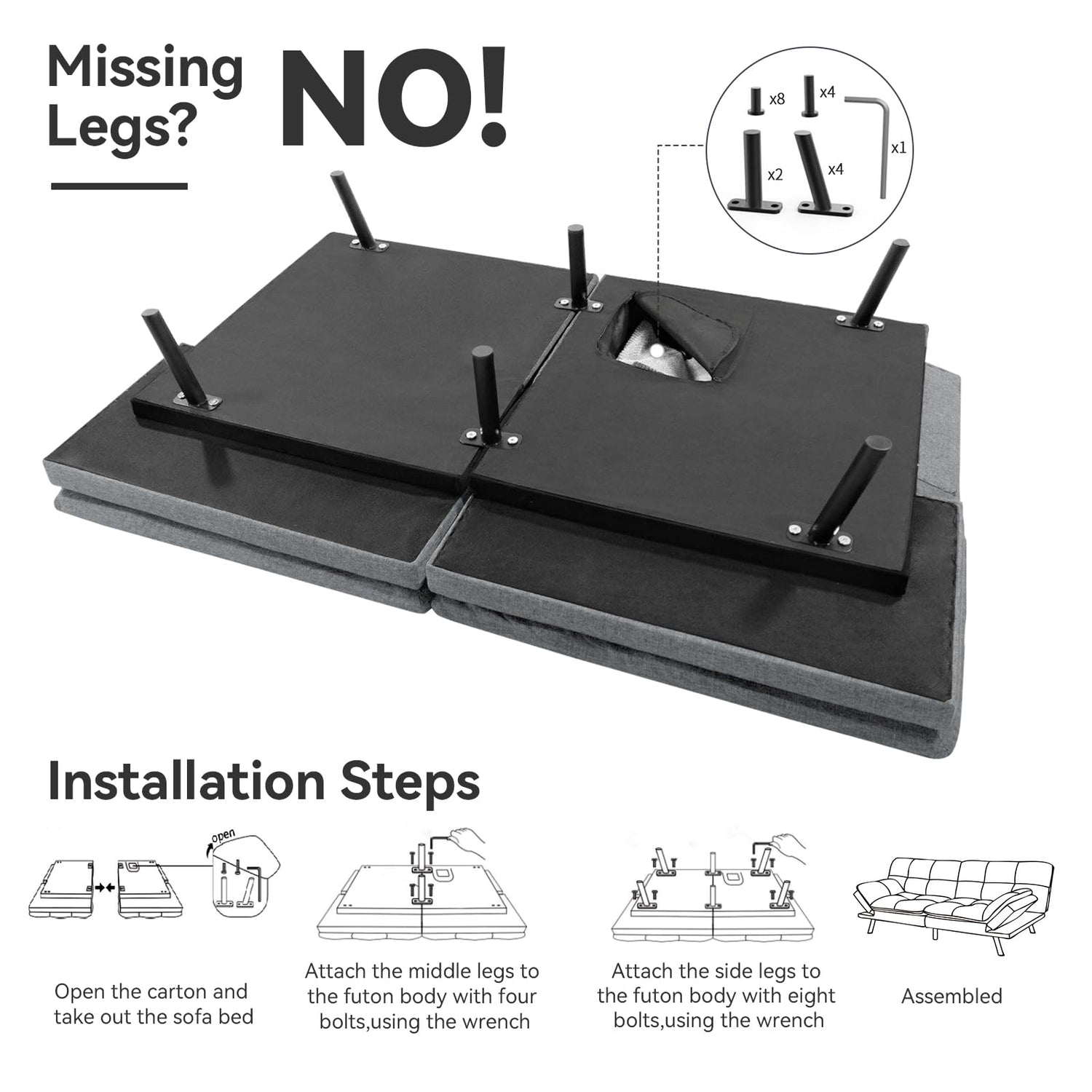 Missing Legs?

NO!

x8

x4

x1

x2

x4

Installation Steps

open

Open the carton and take out the sofa bed

Attach the middle legs to the futon body with four bolts,using the wrench

Attach the side legs to the futon body with eight bolts,using the wrench

Assembled