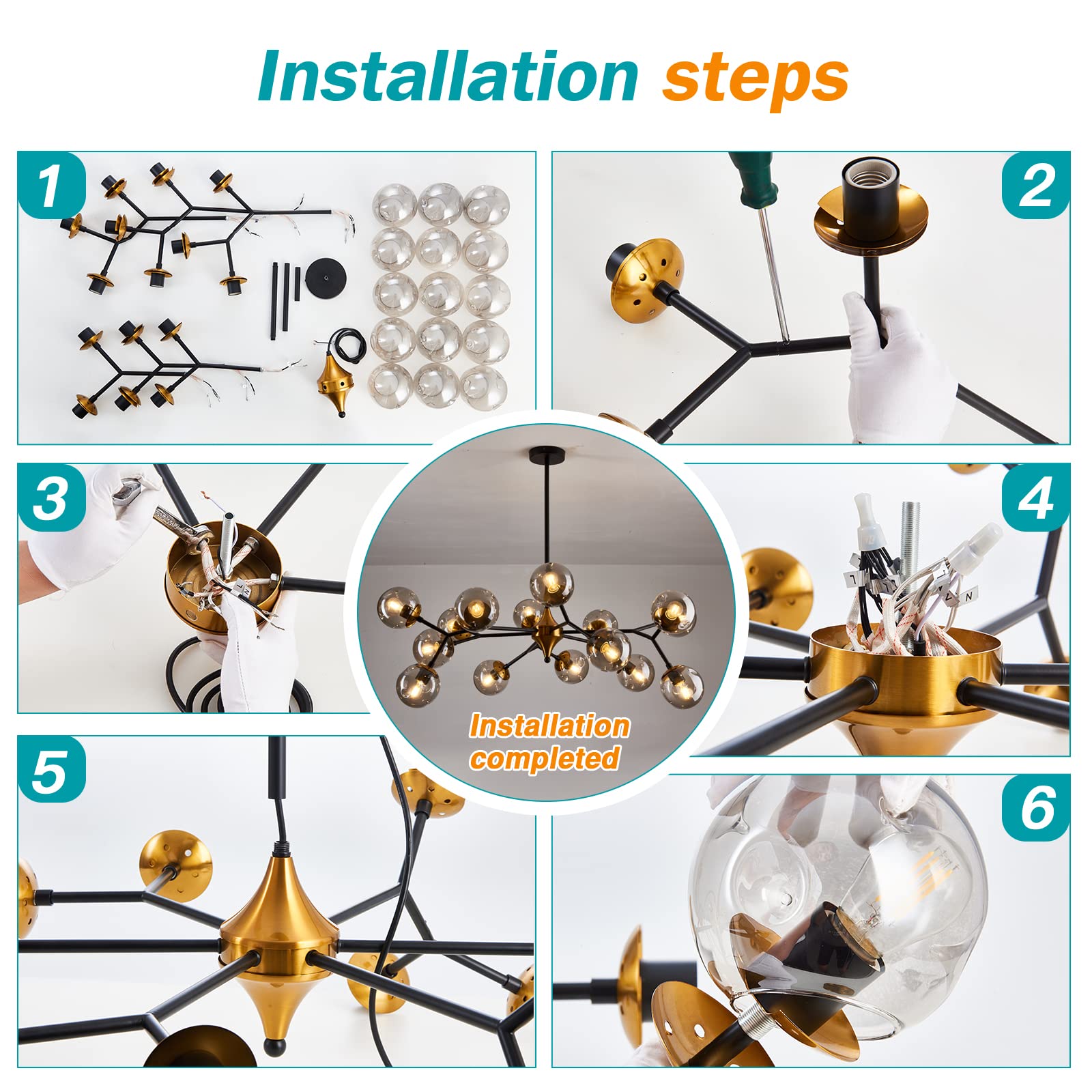 Installation steps

1

2

3

4

Installation completed

5

6