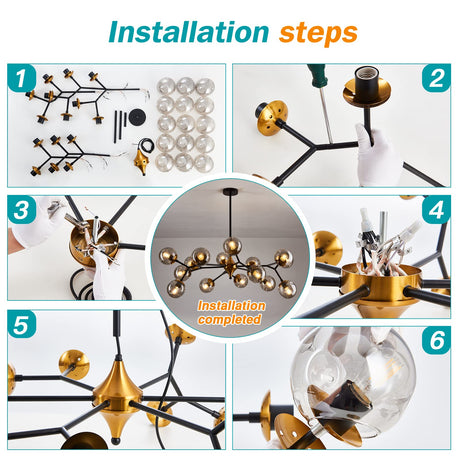 Installation steps

1

2

3

4

Installation completed

5

6