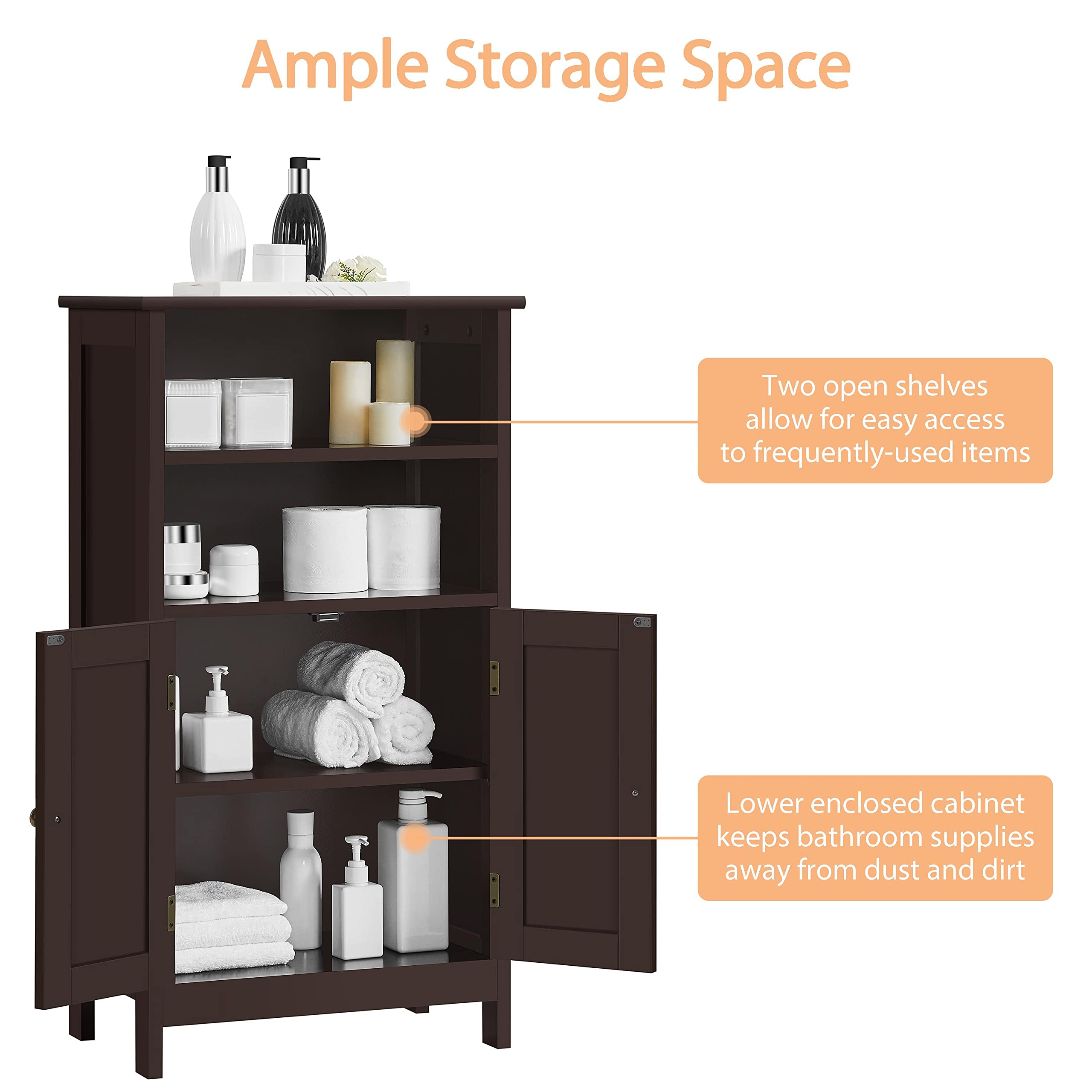 Ample Storage Space

Two open shelves allow for easy access to frequently-used items

Lower enclosed cabinet keeps bathroom supplies away from dust and dirt