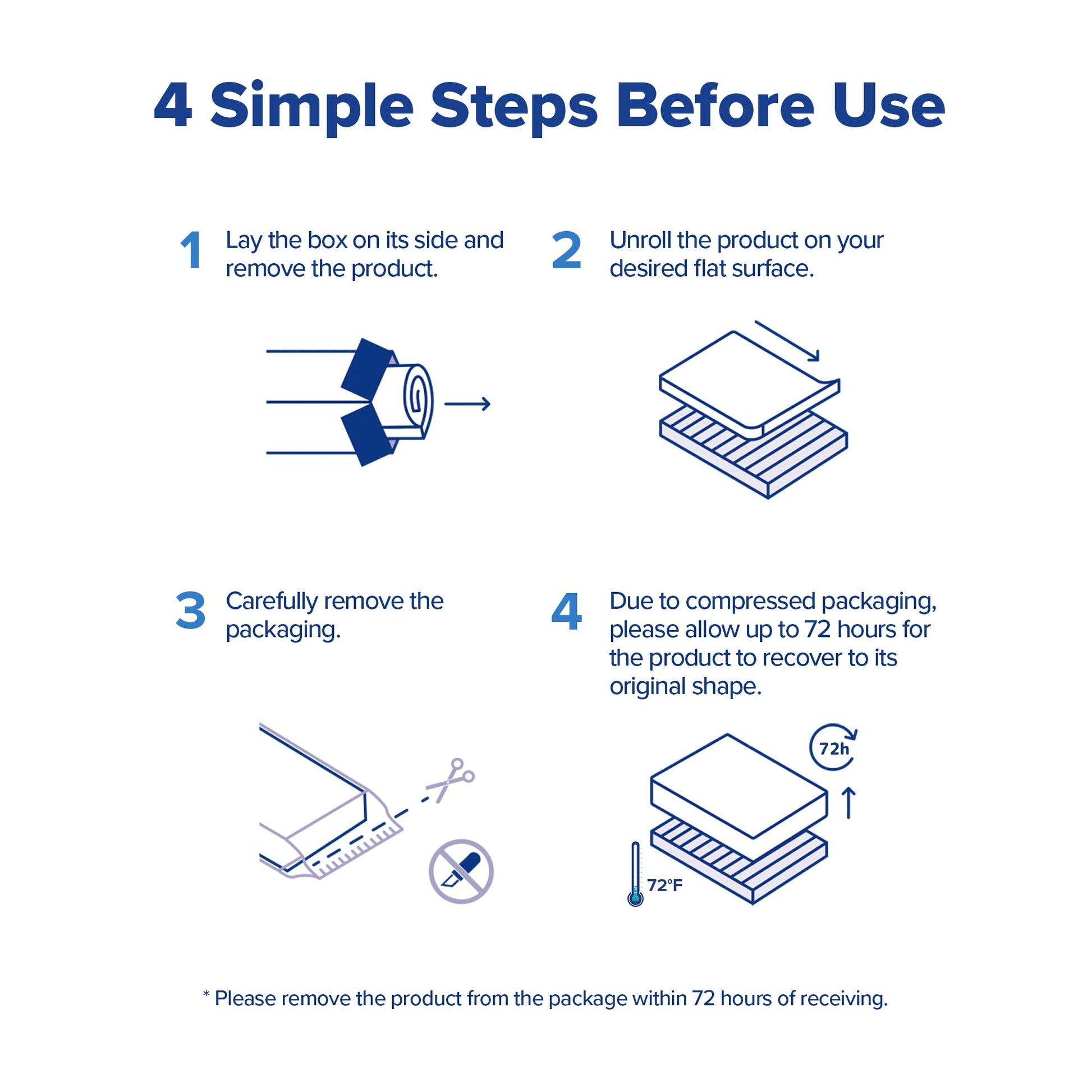 4 Simple Steps Before Use

1 Lay the box on its side and remove the product.

2 Unroll the product on your desired flat surface.

3 Carefully remove the packaging.

4 Due to compressed packaging, please allow up to 72 hours for the product to recover to its original shape.

72h

72°F

* Please remove the product from the package within 72 hours of receiving.