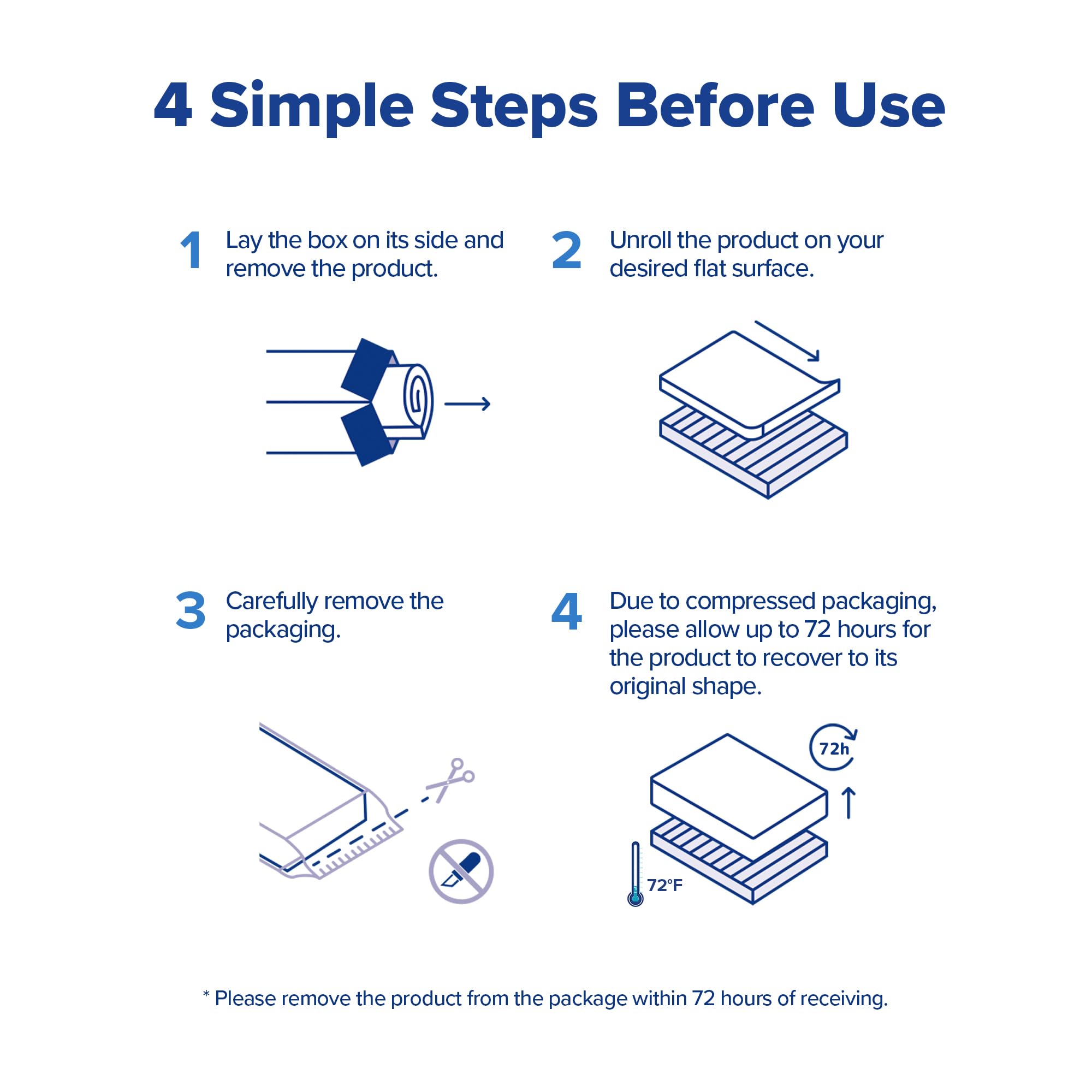 4 Simple Steps Before Use

1 Lay the box on its side and remove the product.

2 Unroll the product on your desired flat surface.

3 Carefully remove the packaging.

4 Due to compressed packaging, please allow up to 72 hours for the product to recover to its original shape.

72h

72°F

* Please remove the product from the package within 72 hours of receiving.