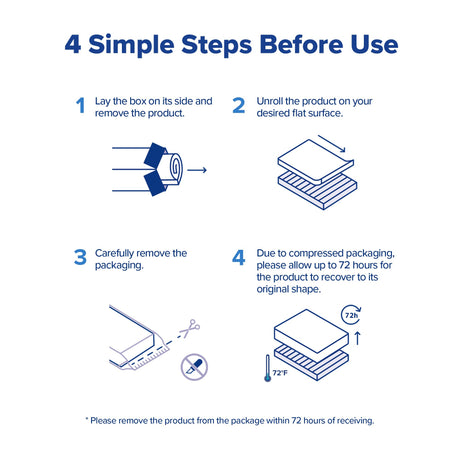 4 Simple Steps Before Use

1 Lay the box on its side and remove the product.

2 Unroll the product on your desired flat surface.

3 Carefully remove the packaging.

4 Due to compressed packaging, please allow up to 72 hours for the product to recover to its original shape.

72h

72°F

* Please remove the product from the package within 72 hours of receiving.