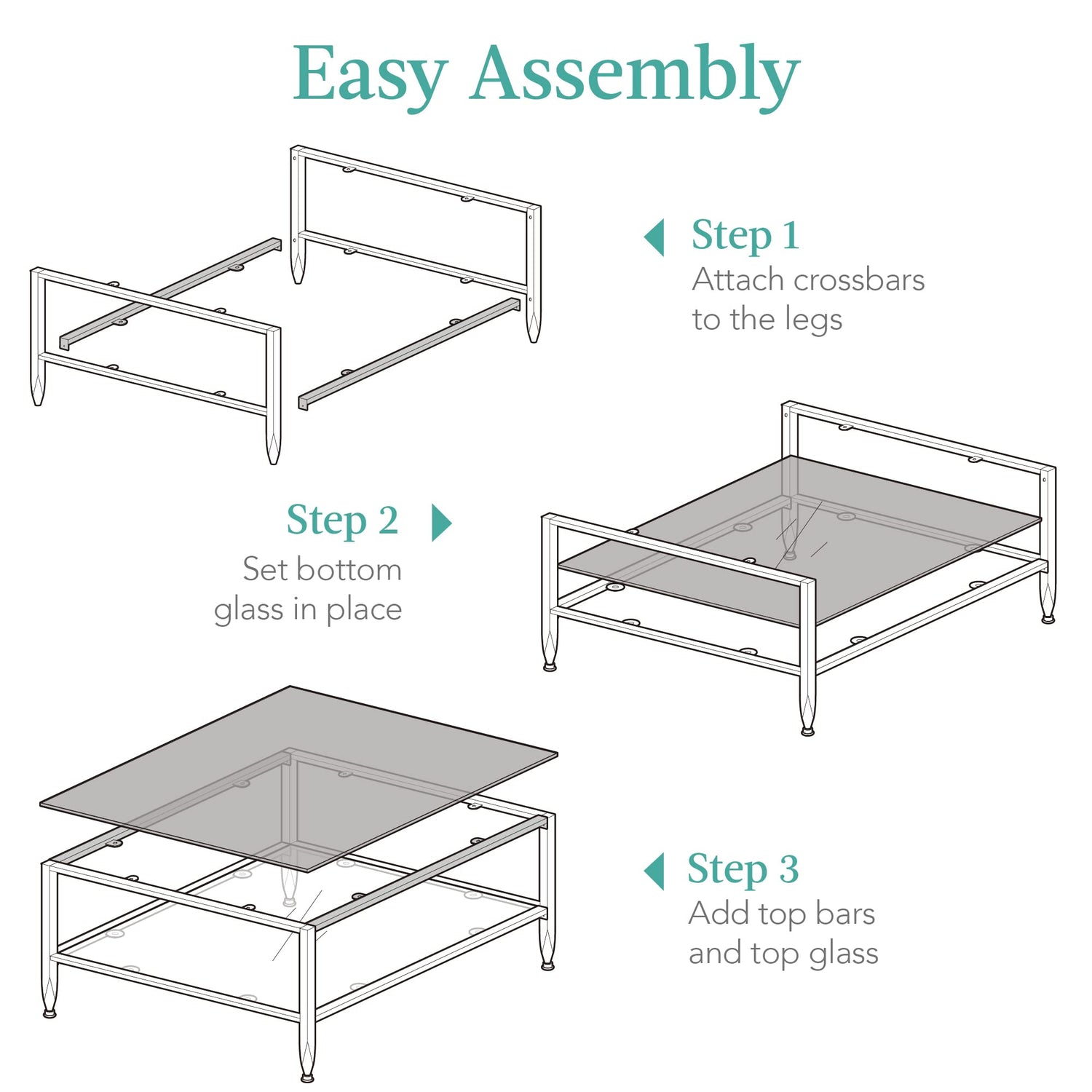 Easy Assembly

Step 1
Attach crossbars to the legs

Step 2
Set bottom glass in place

Step 3
Add top bars and top glass