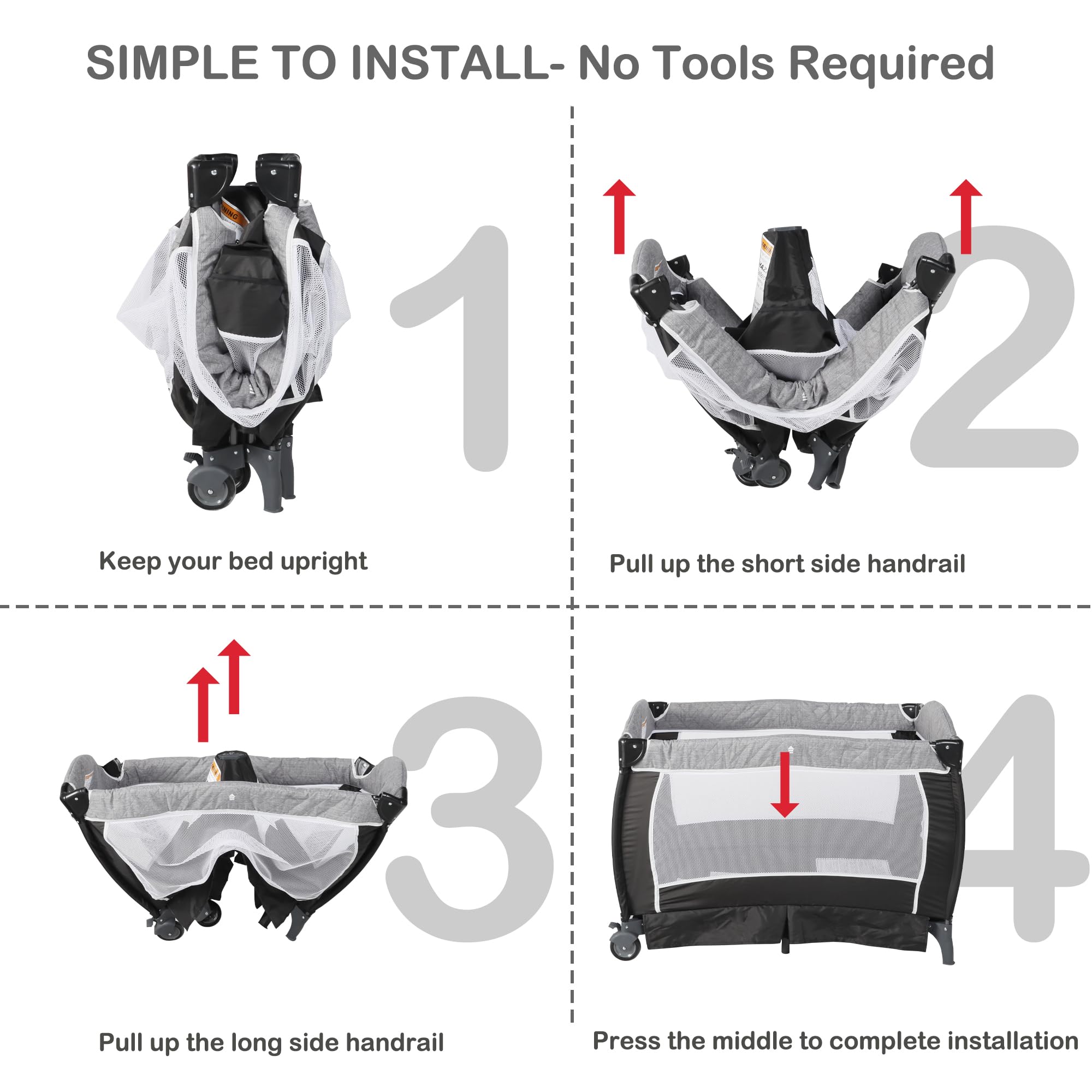 SIMPLE TO INSTALL- No Tools Required

1

Keep your bed upright

2

Pull up the short side handrail

3

Pull up the long side handrail

4

Press the middle to complete installation