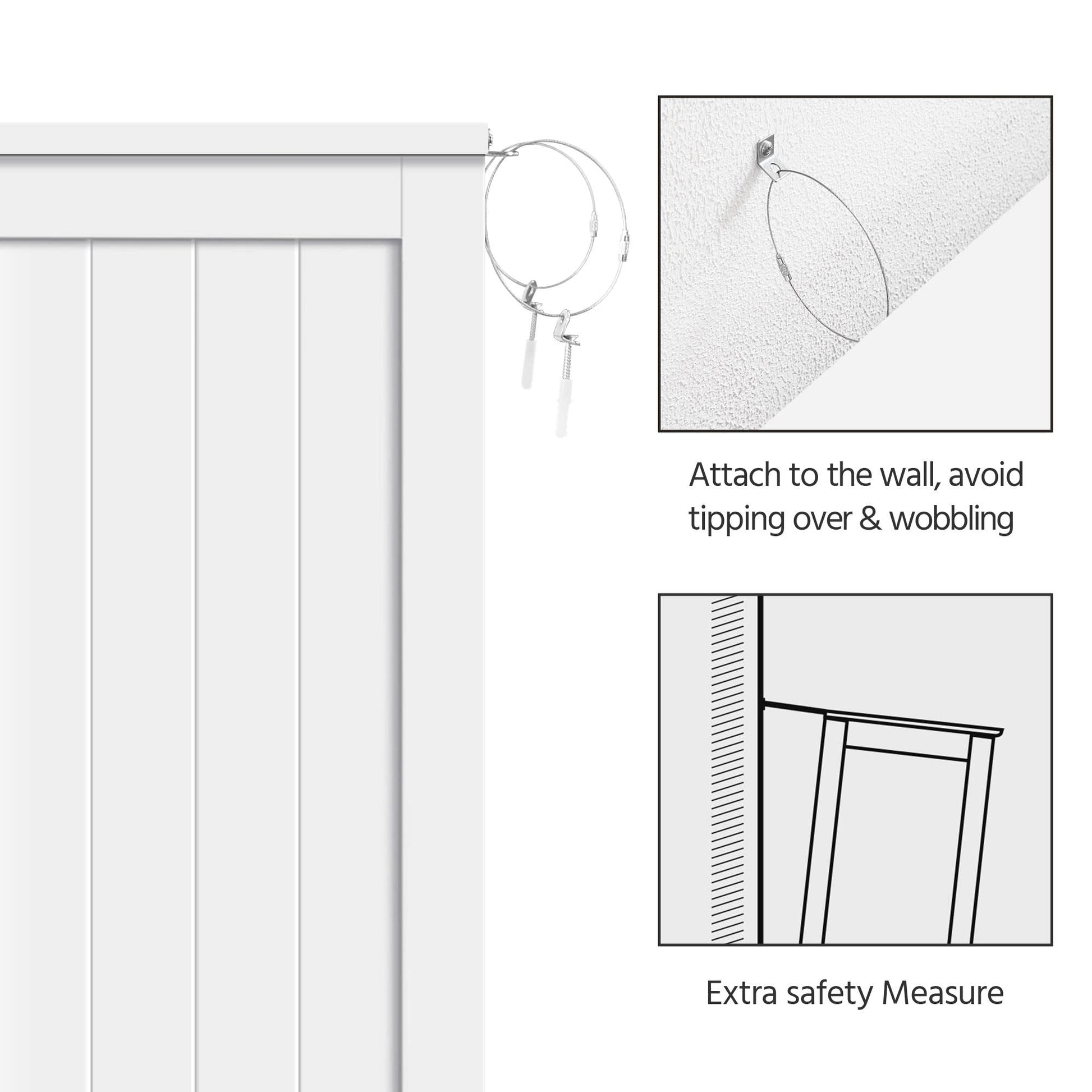 Attach to the wall, avoid tipping over & wobbling

Extra safety Measure