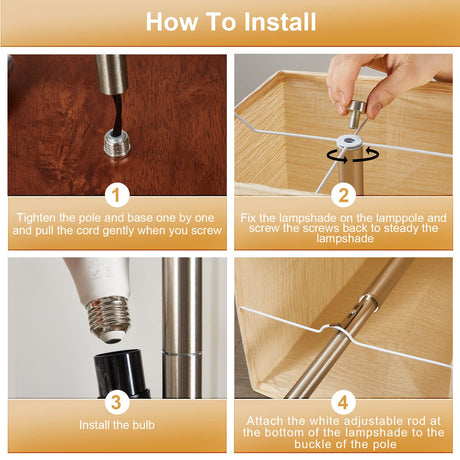 How To Install

1

Tighten the pole and base one by one and pull the cord gently when you screw

2

Fix the lampshade on the lamppole and screw the screws back to steady the lampshade

3

Install the bulb

4

Attach the white adjustable rod at the bottom of the lampshade to the buckle of the pole