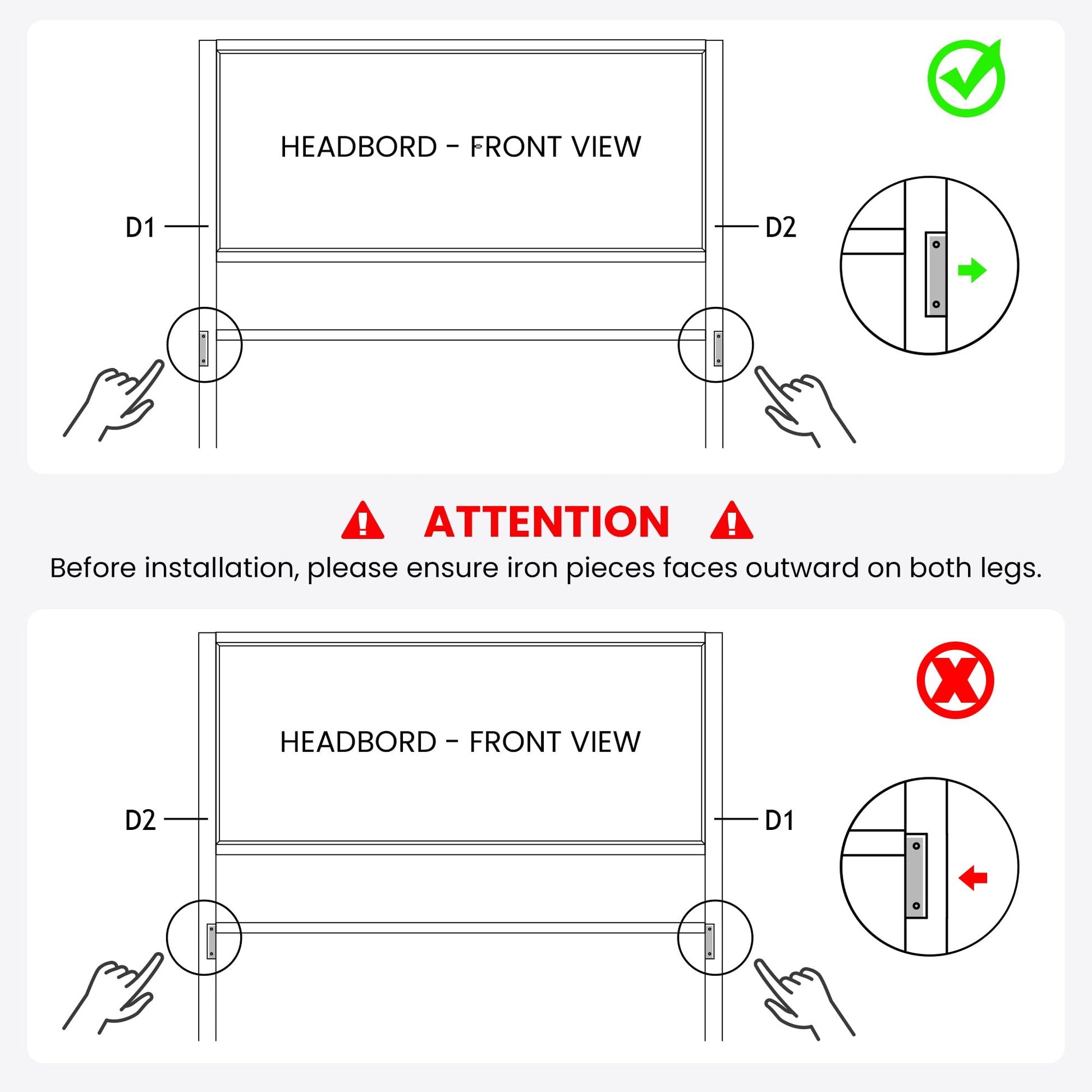 HEADBORD - FRONT VIEW

D1

D2

ATTENTION

Before installation, please ensure iron pieces faces outward on both legs.

HEADBORD - FRONT VIEW

D2

D1