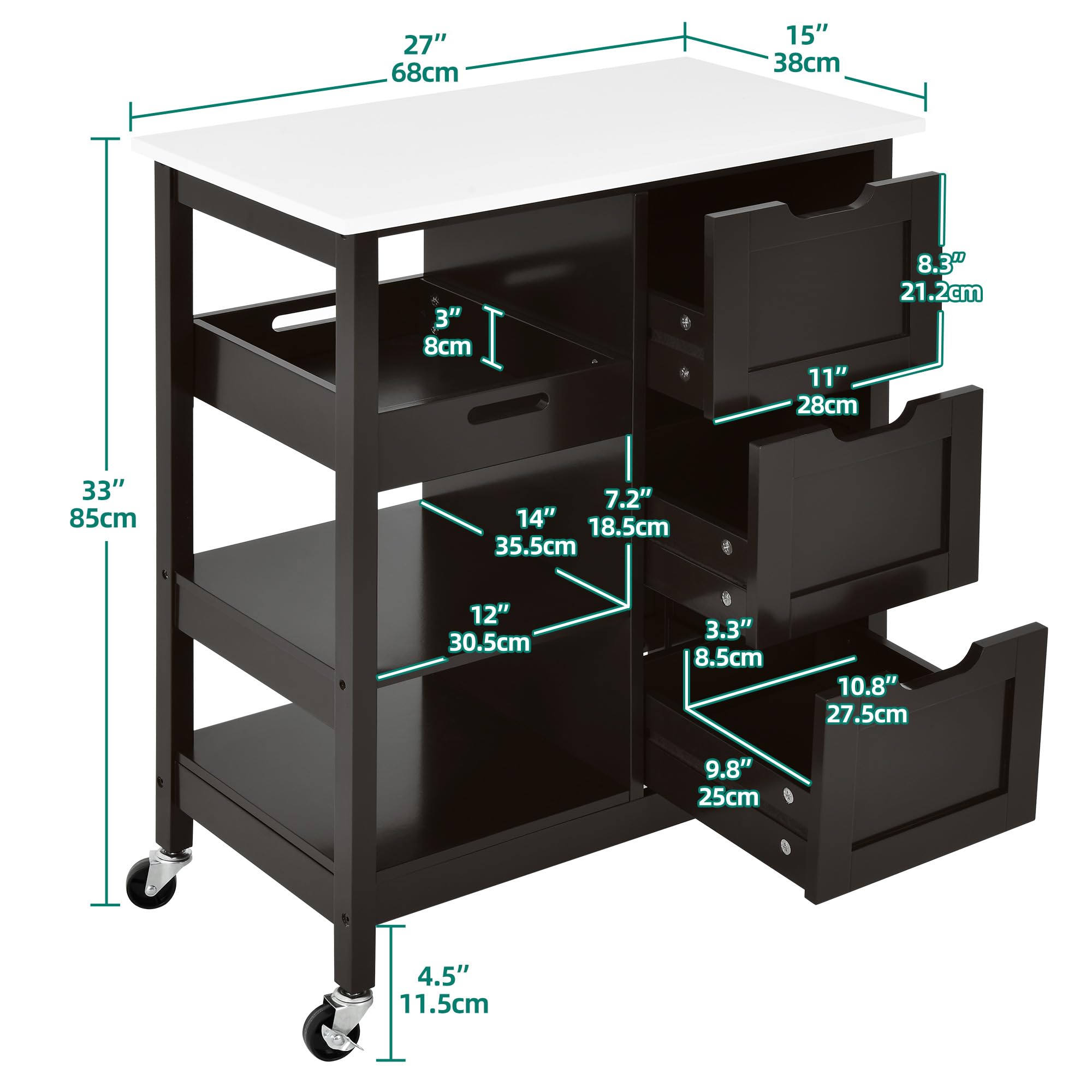 27”
68cm

15”
38cm

33”
85cm

3”
8cm

8.3”
21.2cm

11”
28cm

7.2”
18.5cm

14”
35.5cm

12”
30.5cm

3.3”
8.5cm

10.8”
27.5cm

9.8”
25cm

4.5”
11.5cm