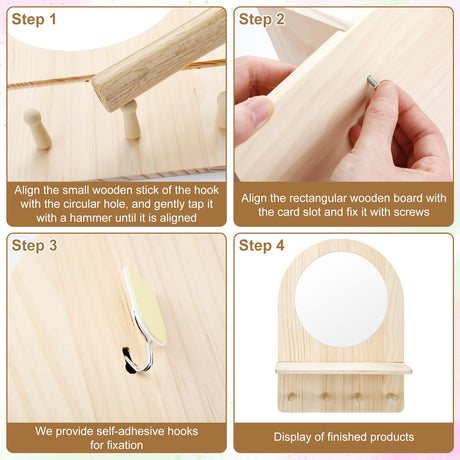 Step 1

Align the small wooden stick of the hook with the circular hole, and gently tap it with a hammer until it is aligned

Step 2

Align the rectangular wooden board with the card slot and fix it with screws

Step 3

We provide self-adhesive hooks for fixation

Step 4

Display of finished products