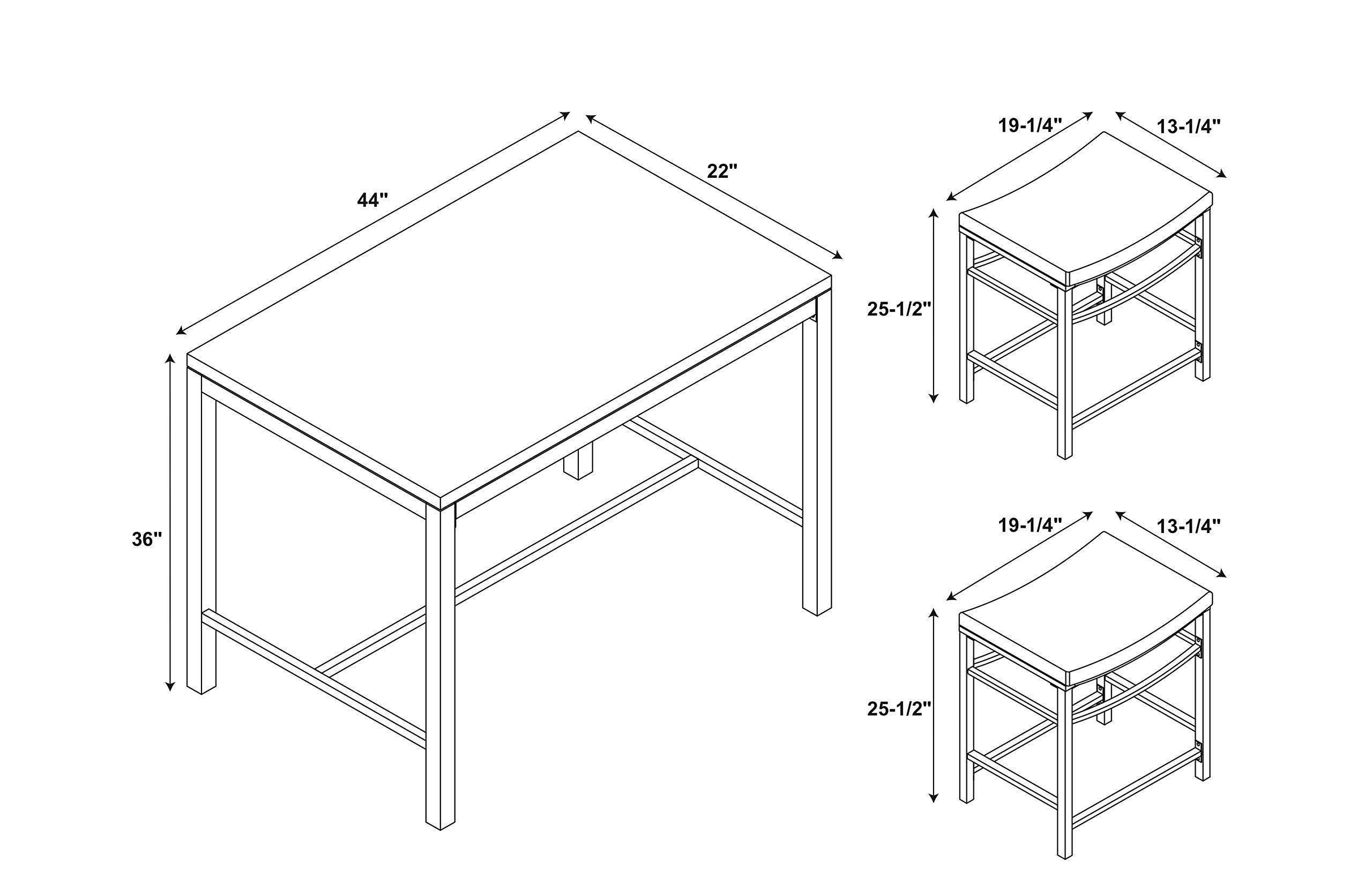 44"

22"

36"

19-1/4"

13-1/4"

25-1/2"

19-1/4"

13-1/4"

25-1/2"