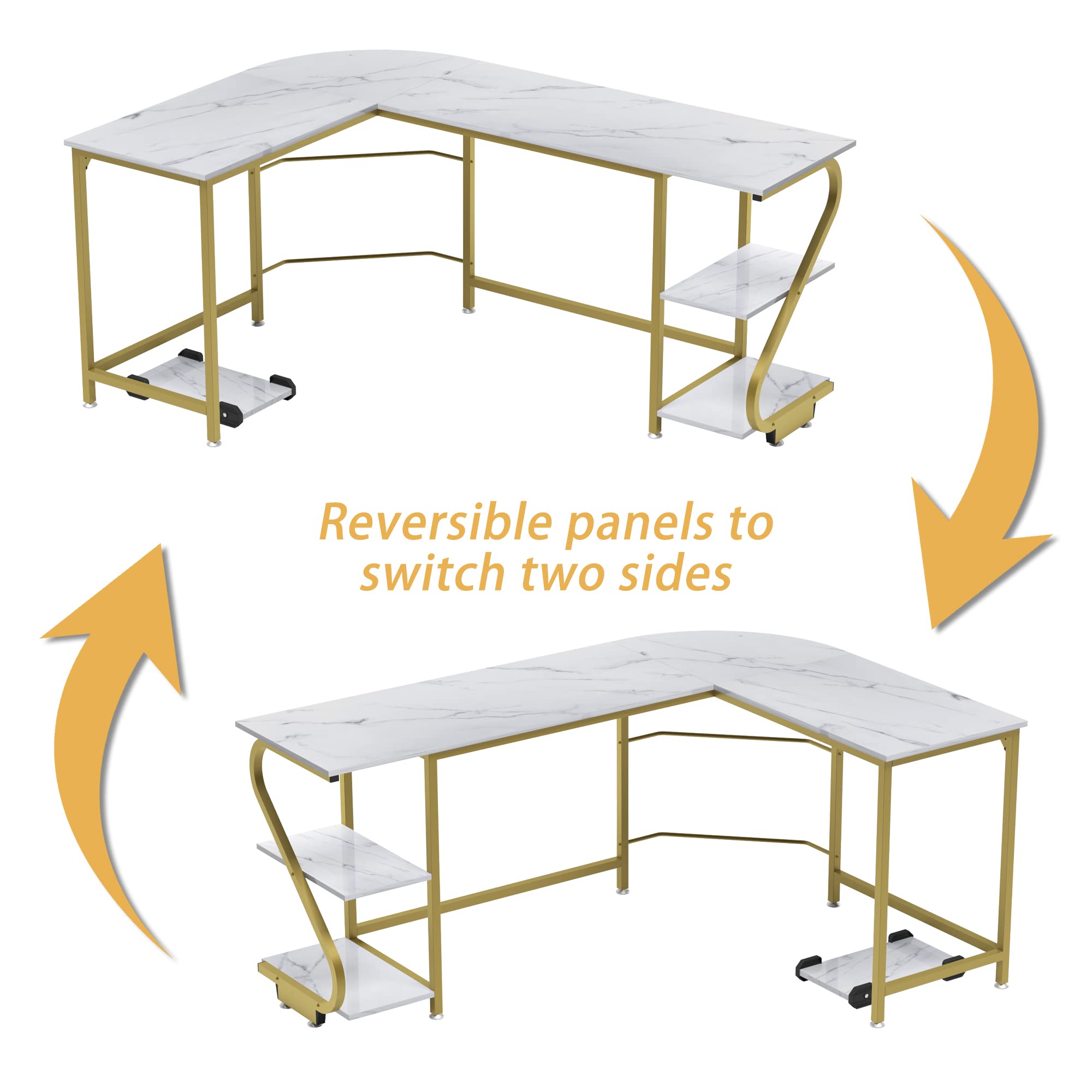 Reversible panels to switch two sides