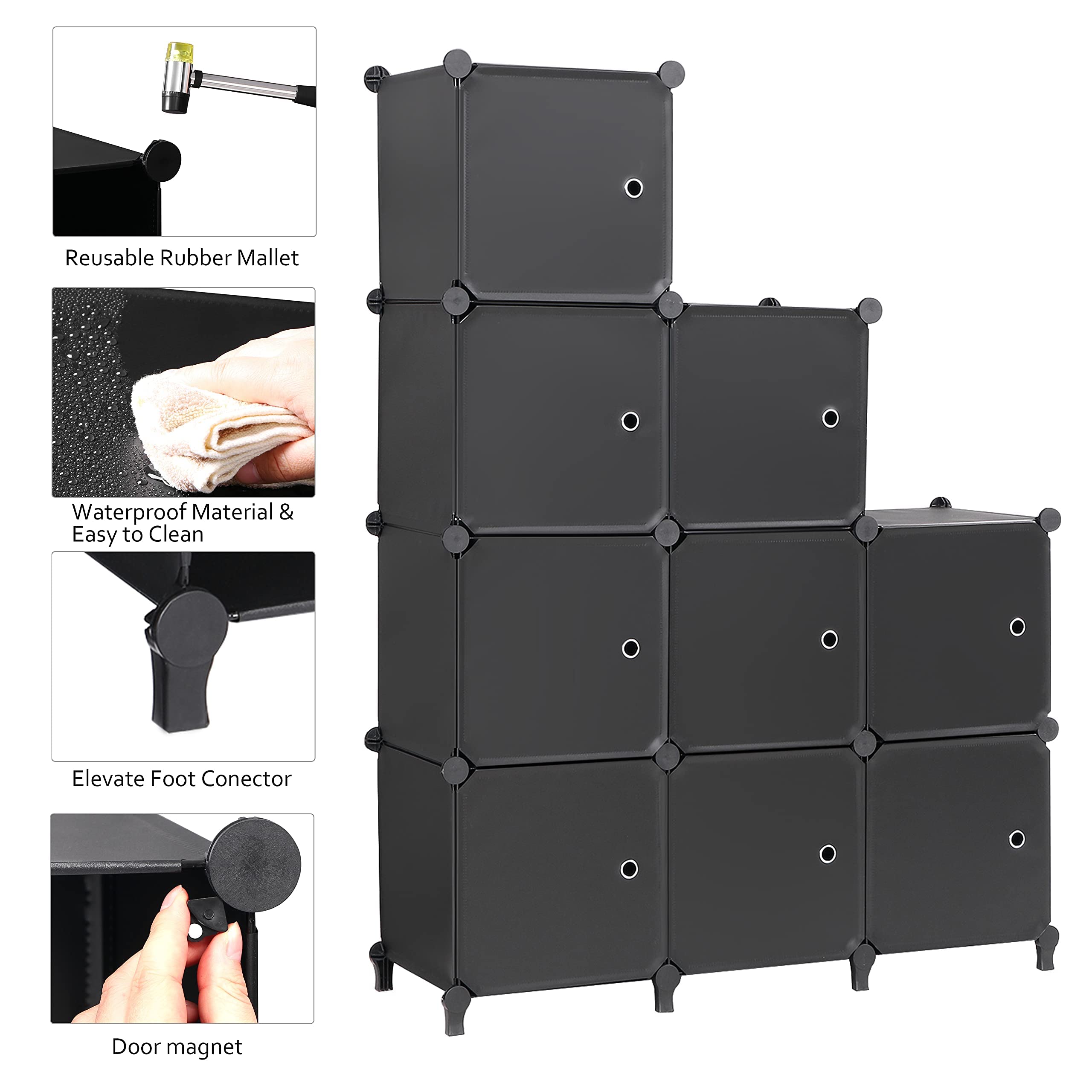 Reusable Rubber Mallet

Waterproof Material & Easy to Clean

Elevate Foot Conector

Door magnet