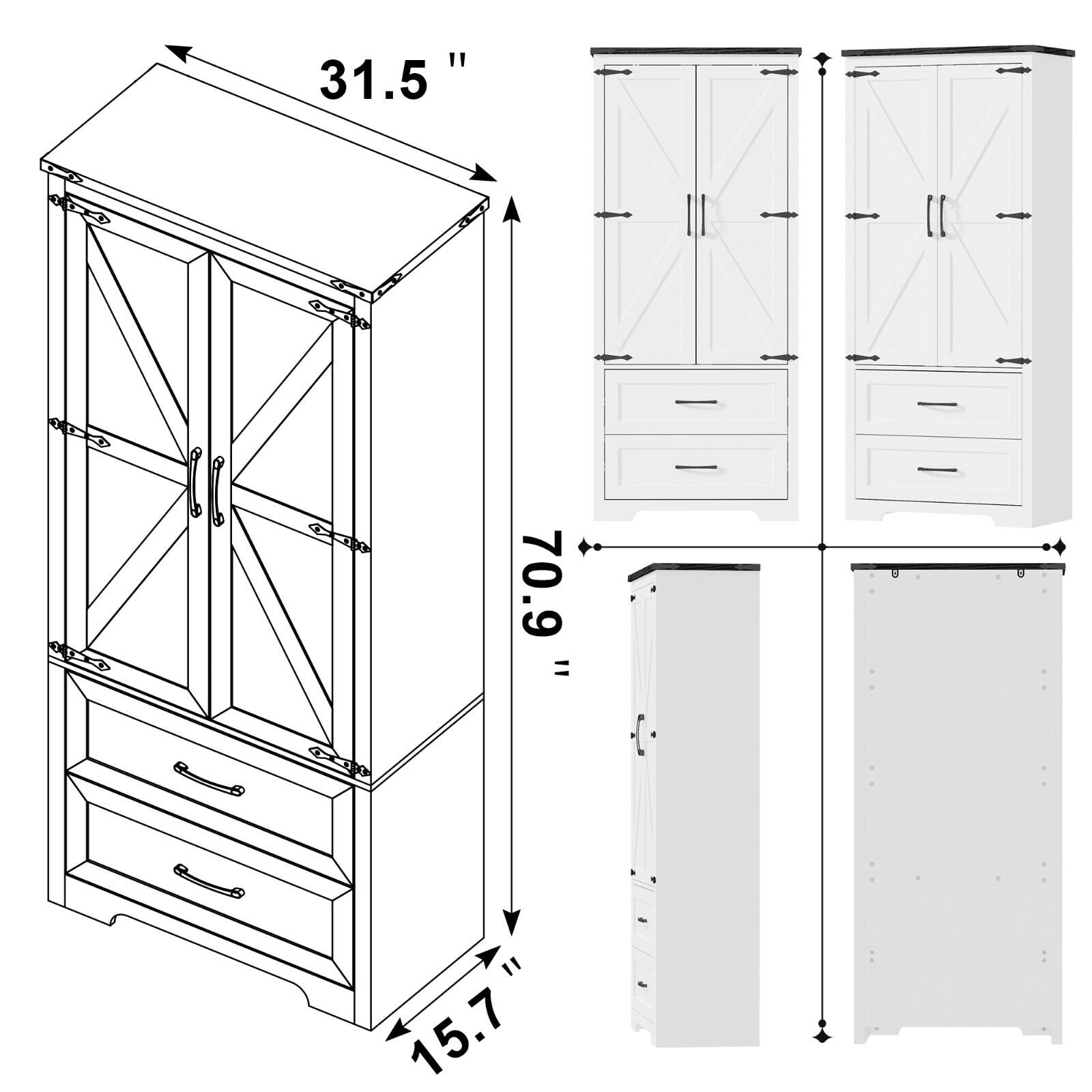 31.5 "

70.9 "

15.7 "