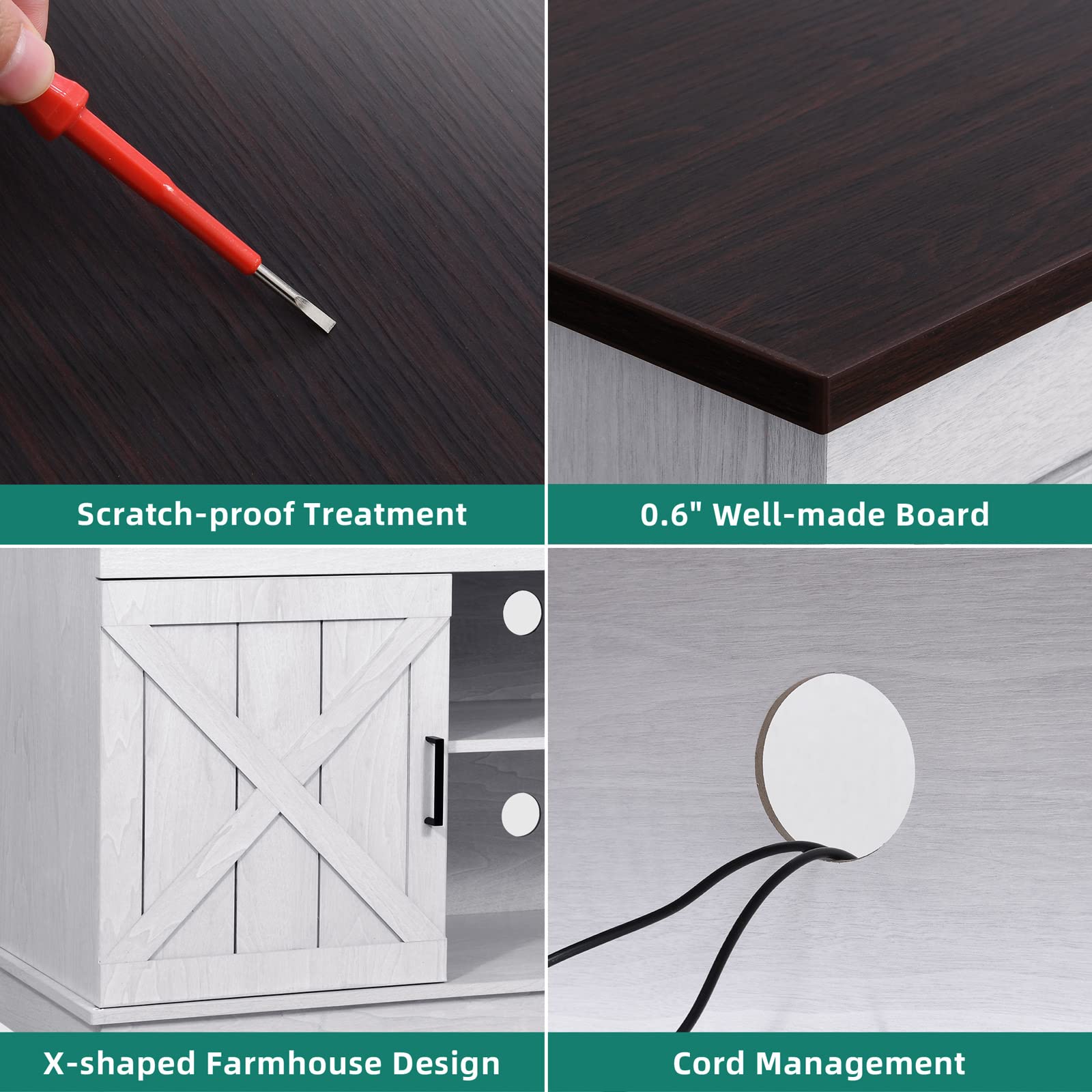 Scratch-proof Treatment

0.6" Well-made Board

X-shaped Farmhouse Design

Cord Management