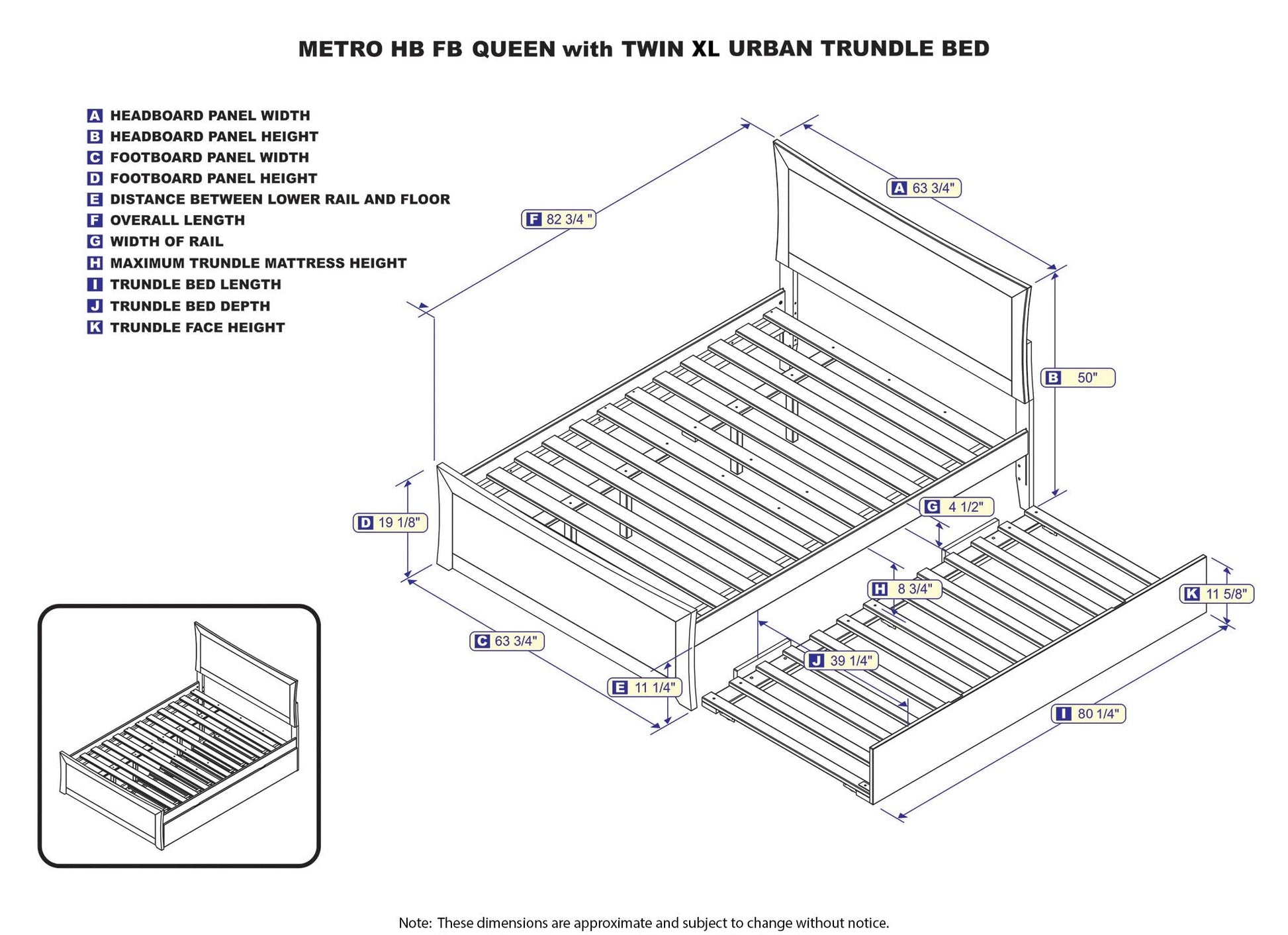 METRO HB FB QUEEN with TWIN XL URBAN TRUNDLE BED

A HEADBOARD PANEL WIDTH
B HEADBOARD PANEL HEIGHT
C FOOTBOARD PANEL WIDTH
D FOOTBOARD PANEL HEIGHT
E DISTANCE BETWEEN LOWER RAIL AND FLOOR
F OVERALL LENGTH
G WIDTH OF RAIL
H MAXIMUM TRUNDLE MATTRESS HEIGHT
I TRUNDLE BED LENGTH
J TRUNDLE BED DEPTH
K TRUNDLE FACE HEIGHT

F 82 3/4 "
A 63 3/4"
B 50"
G 4 1/2"
D 19 1/8"
H 8 3/4"
K 11 5/8"
C 63 3/4"
J 39 1/4"
E 11 1/4"
I 80 1/4"

Note: These dimensions are approximate and subject to change without notice.