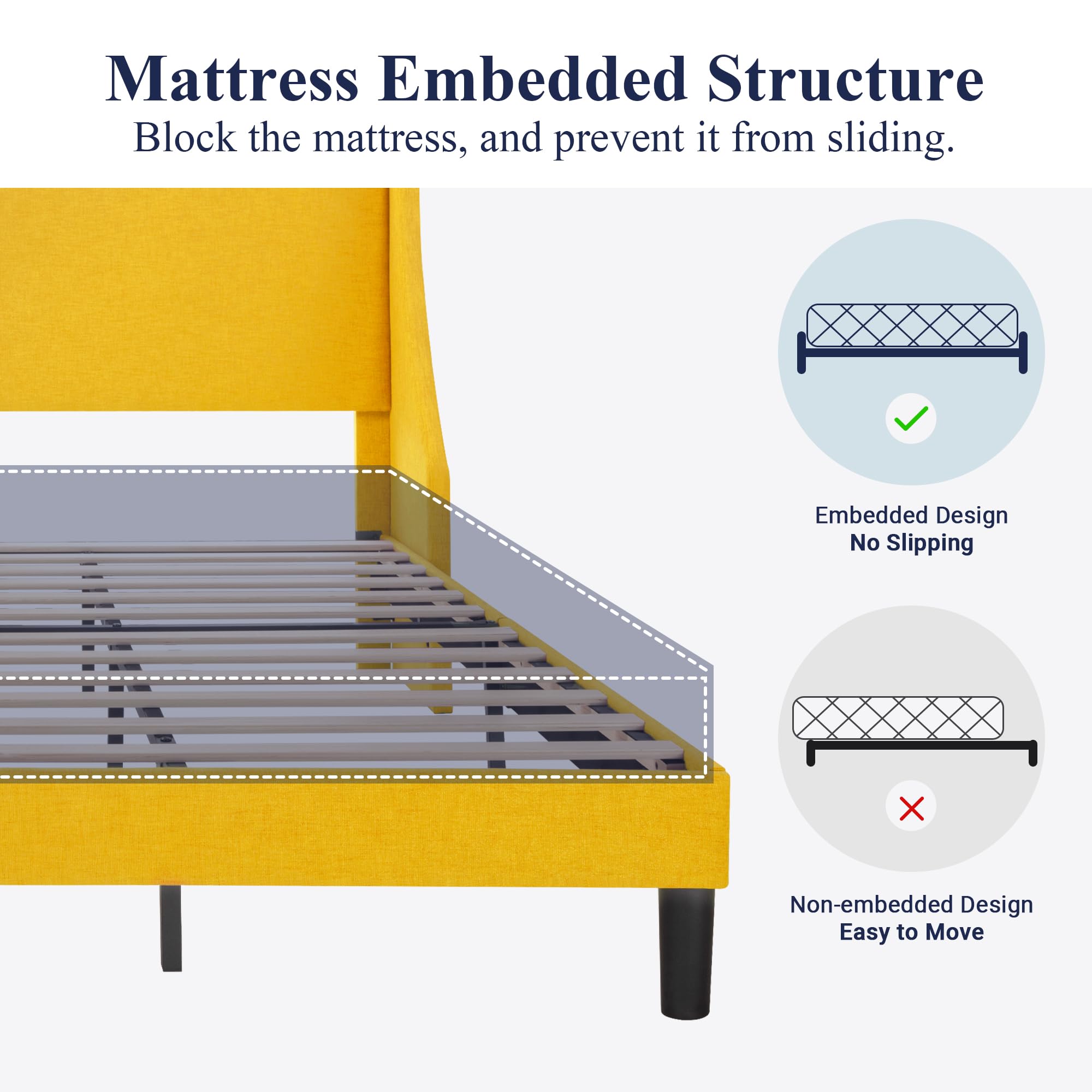 Mattress Embedded Structure
Block the mattress, and prevent it from sliding.

Embedded Design
No Slipping

Non-embedded Design
Easy to Move