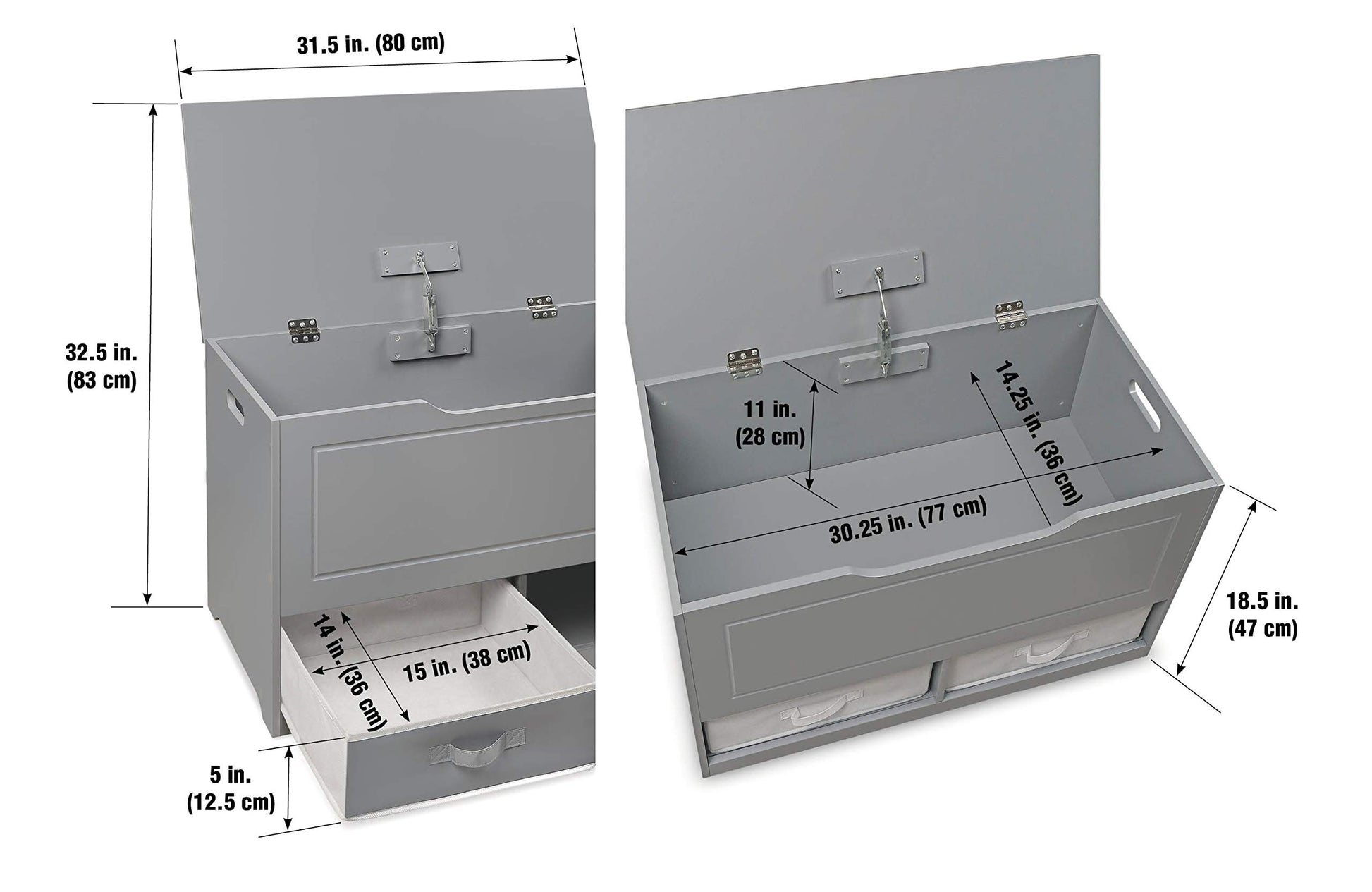 31.5 in. (80 cm)

32.5 in.
(83 cm)

14 in. (36 cm)

15 in. (38 cm)

5 in.
(12.5 cm)

11 in.
(28 cm)

14.25 in. (36 cm)

30.25 in. (77 cm)

18.5 in.
(47 cm)