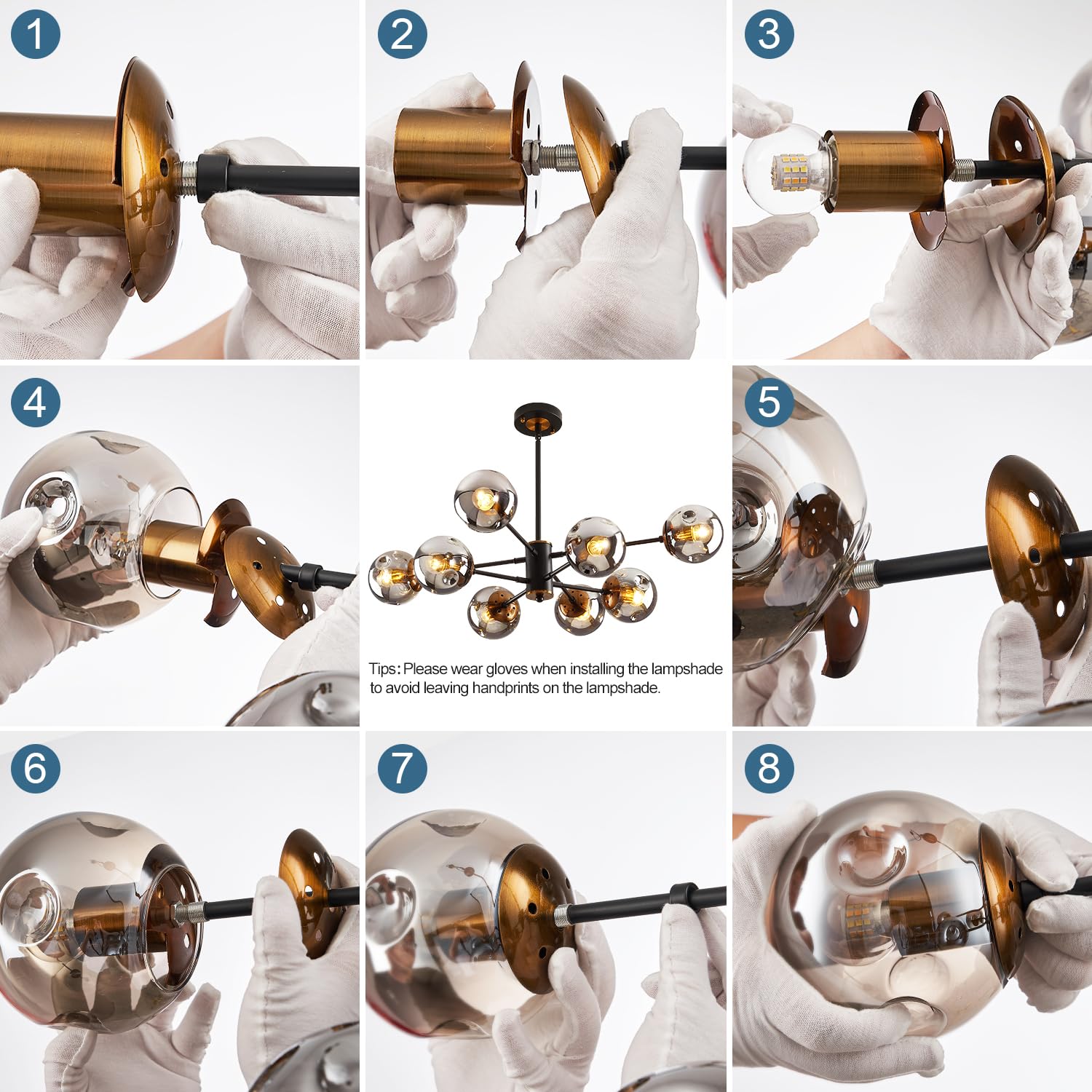 1

2

3

4

Tips: Please wear gloves when installing the lampshade to avoid leaving handprints on the lampshade.

5

6

7

8