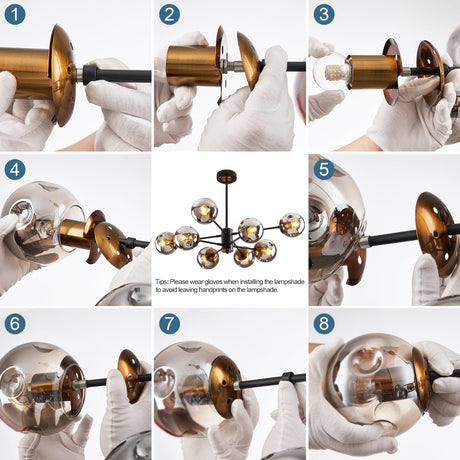 1

2

3

4

Tips: Please wear gloves when installing the lampshade to avoid leaving handprints on the lampshade.

5

6

7

8