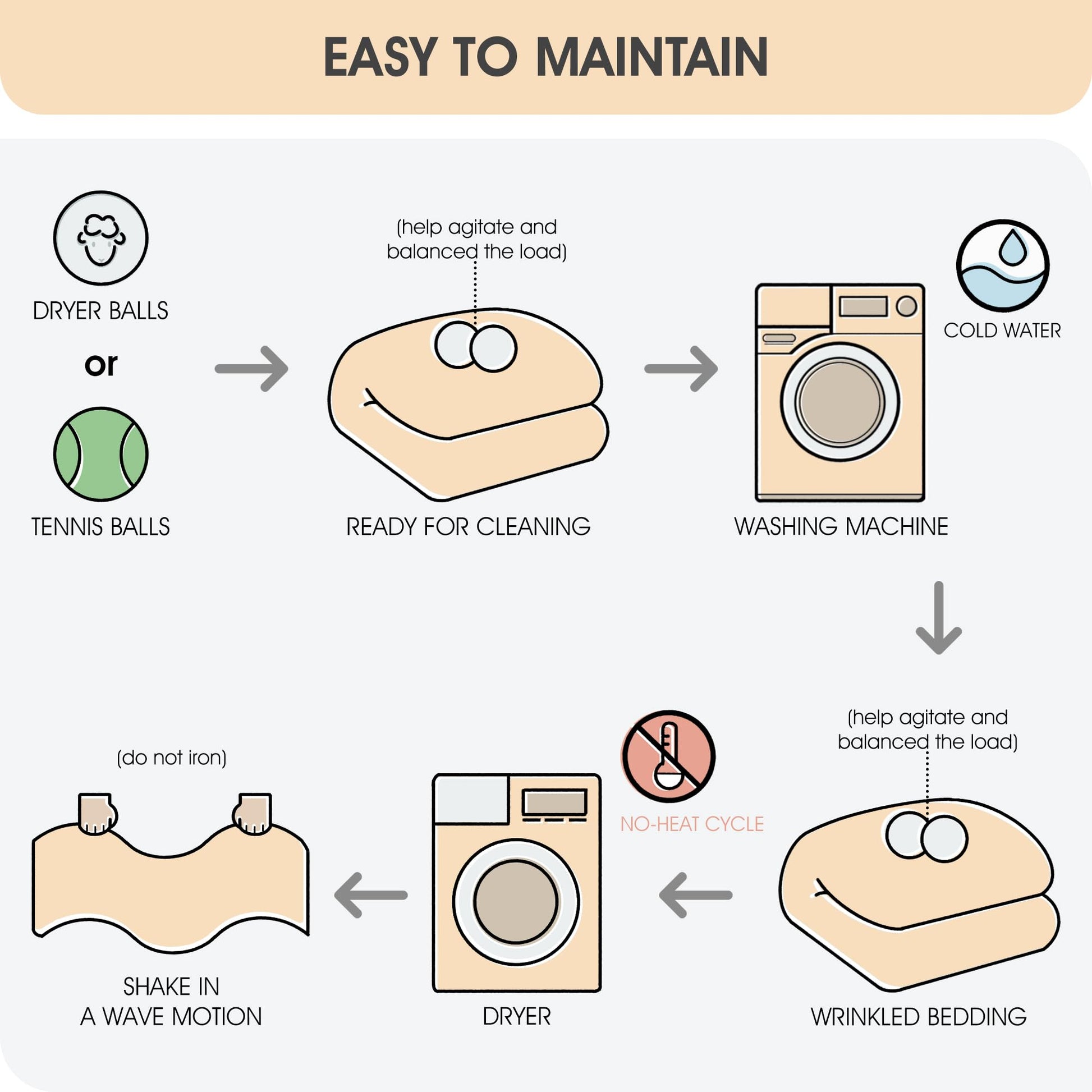 EASY TO MAINTAIN

DRYER BALLS

or

TENNIS BALLS

(help agitate and balanced the load)

READY FOR CLEANING

COLD WATER

WASHING MACHINE

(help agitate and balanced the load)

WRINKLED BEDDING

NO-HEAT CYCLE

DRYER

(do not iron)

SHAKE IN A WAVE MOTION