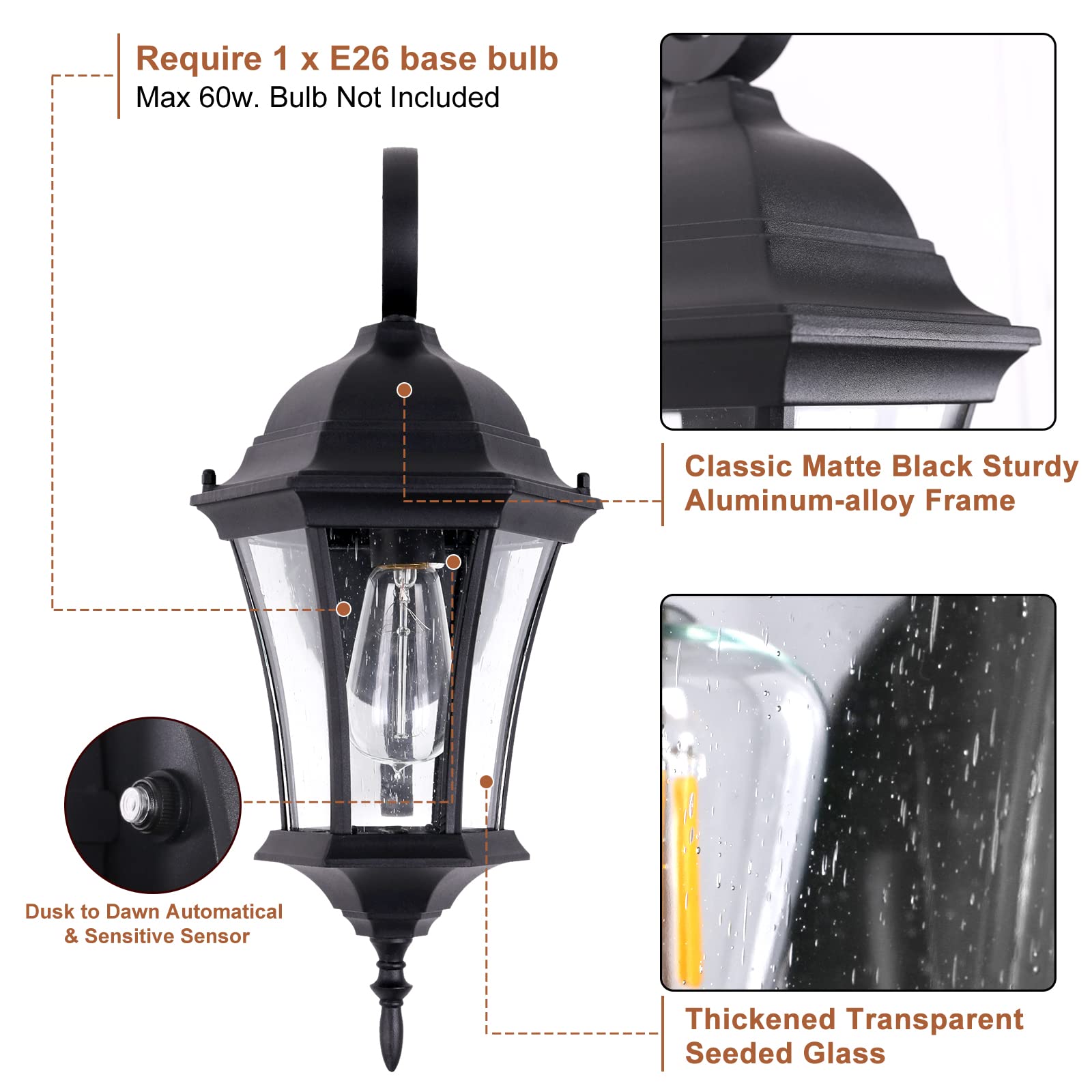 Require 1 x E26 base bulb
Max 60w. Bulb Not Included

Classic Matte Black Sturdy Aluminum-alloy Frame

Dusk to Dawn Automatical & Sensitive Sensor

Thickened Transparent Seeded Glass