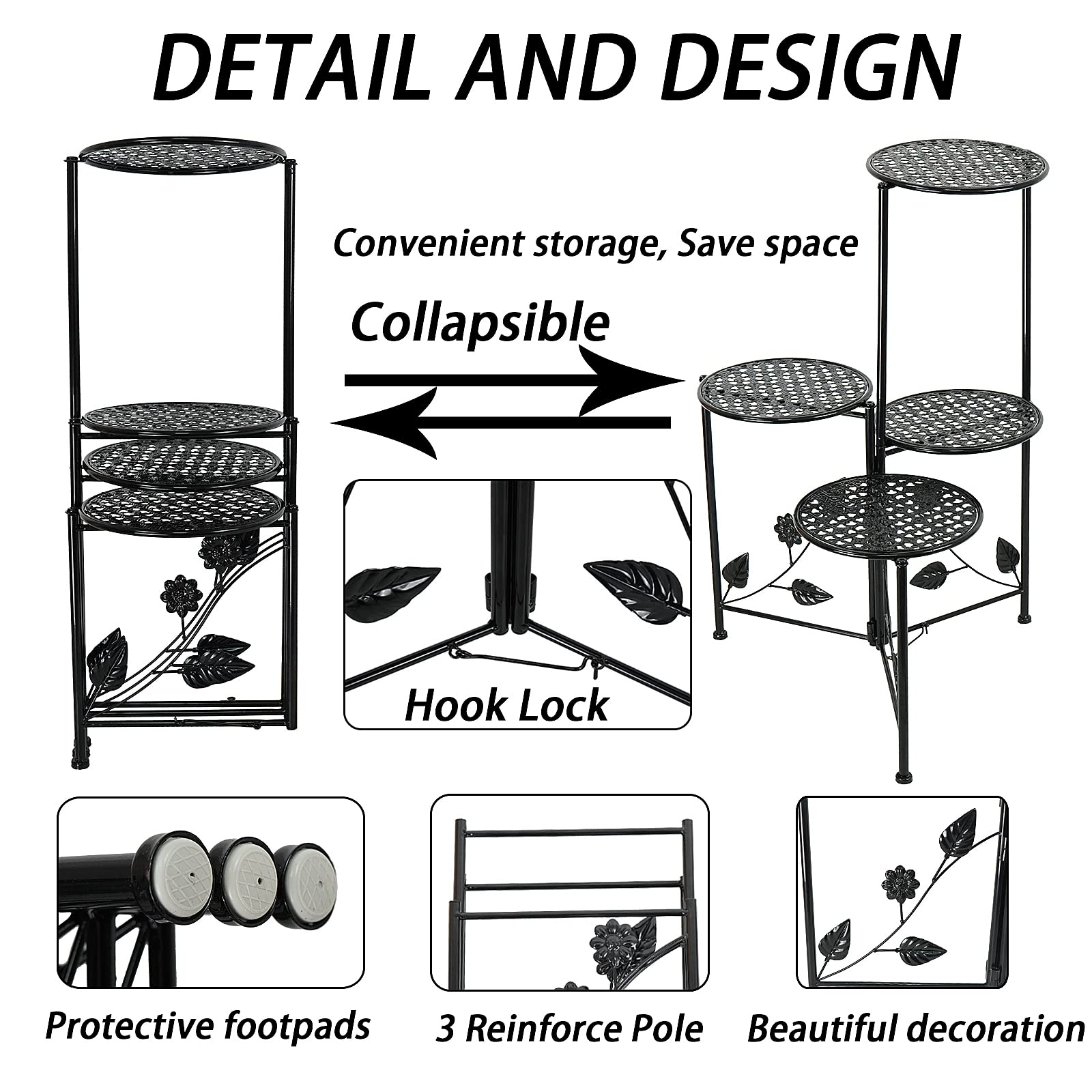 DETAIL AND DESIGN

Convenient storage, Save space

Collapsible

Hook Lock

Protective footpads

3 Reinforce Pole

Beautiful decoration