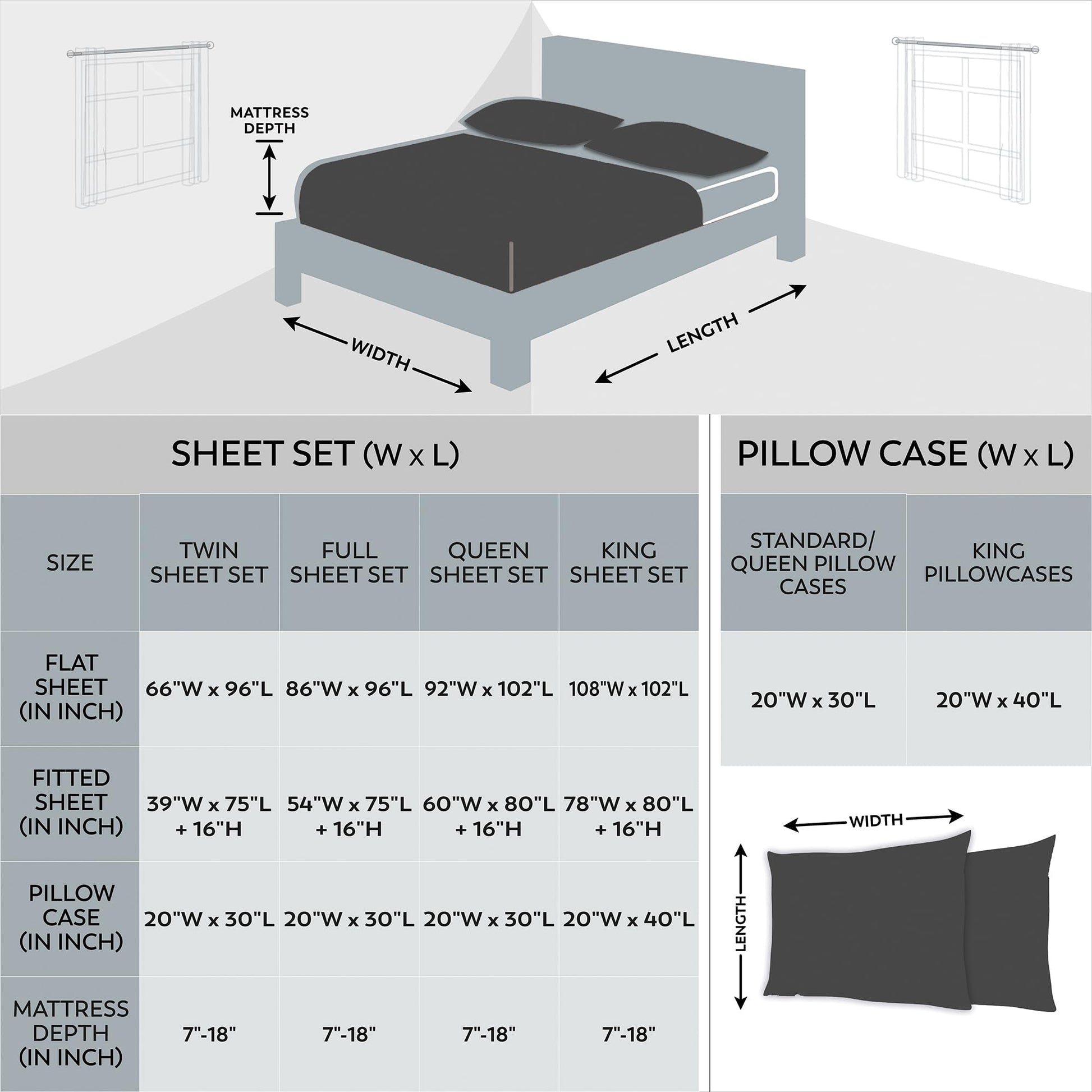 MATTRESS DEPTH

WIDTH

LENGTH

SHEET SET (W x L)

| SIZE | TWIN SHEET SET | FULL SHEET SET | QUEEN SHEET SET | KING SHEET SET |
|---|---|---|---|---|
| FLAT SHEET (IN INCH) | 66"W x 96"L | 86"W x 96"L | 92"W x 102"L | 108"W x 102"L |
| FITTED SHEET (IN INCH) | 39"W x 75"L + 16"H | 54"W x 75"L + 16"H | 60"W x 80"L + 16"H | 78"W x 80"L + 16"H |
| PILLOW CASE (IN INCH) | 20"W x 30"L | 20"W x 30"L | 20"W x 30"L | 20"W x 40"L |
| MATTRESS DEPTH (IN INCH) | 7"-18" | 7"-18" | 7"-18" | 7"-18" |

PILLOW CASE (W x L)

| STANDARD/ QUEEN PILLOW CASES | KING PILLOWCASES |
|---|---|
| 20"W x 30"L | 20"W x 40"L |

WIDTH

LENGTH