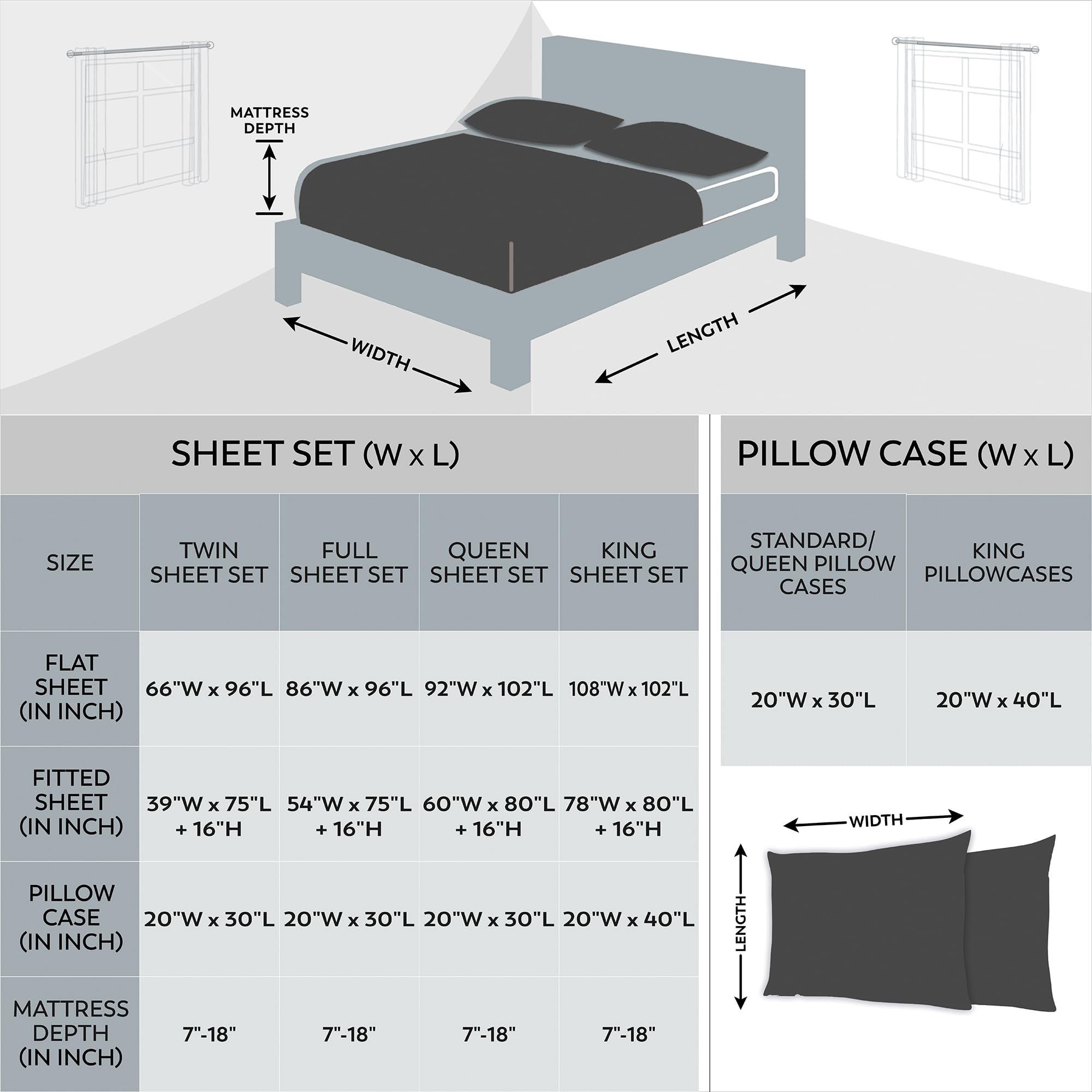 MATTRESS DEPTH

WIDTH

LENGTH

SHEET SET (W x L)

| SIZE | TWIN SHEET SET | FULL SHEET SET | QUEEN SHEET SET | KING SHEET SET |
|---|---|---|---|---|
| FLAT SHEET (IN INCH) | 66"W x 96"L | 86"W x 96"L | 92"W x 102"L | 108"W x 102"L |
| FITTED SHEET (IN INCH) | 39"W x 75"L + 16"H | 54"W x 75"L + 16"H | 60"W x 80"L + 16"H | 78"W x 80"L + 16"H |
| PILLOW CASE (IN INCH) | 20"W x 30"L | 20"W x 30"L | 20"W x 30"L | 20"W x 40"L |
| MATTRESS DEPTH (IN INCH) | 7"-18" | 7"-18" | 7"-18" | 7"-18" |

PILLOW CASE (W x L)

| STANDARD/ QUEEN PILLOW CASES | KING PILLOWCASES |
|---|---|
| 20"W x 30"L | 20"W x 40"L |

WIDTH

LENGTH