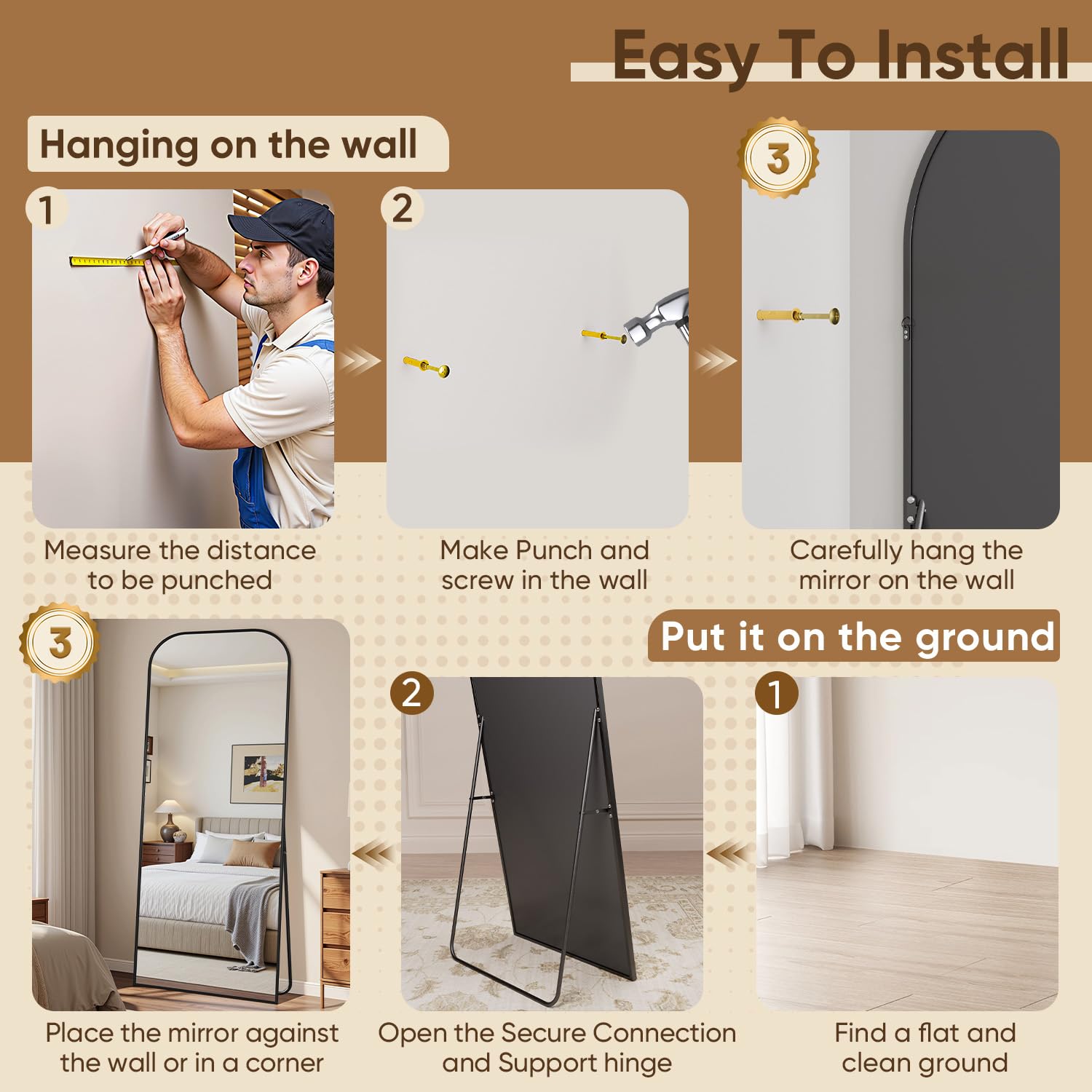 Easy To Install

Hanging on the wall

1

Measure the distance to be punched

2

Make Punch and screw in the wall

3

Carefully hang the mirror on the wall

Put it on the ground

1

Find a flat and clean ground

2

Open the Secure Connection and Support hinge

3

Place the mirror against the wall or in a corner