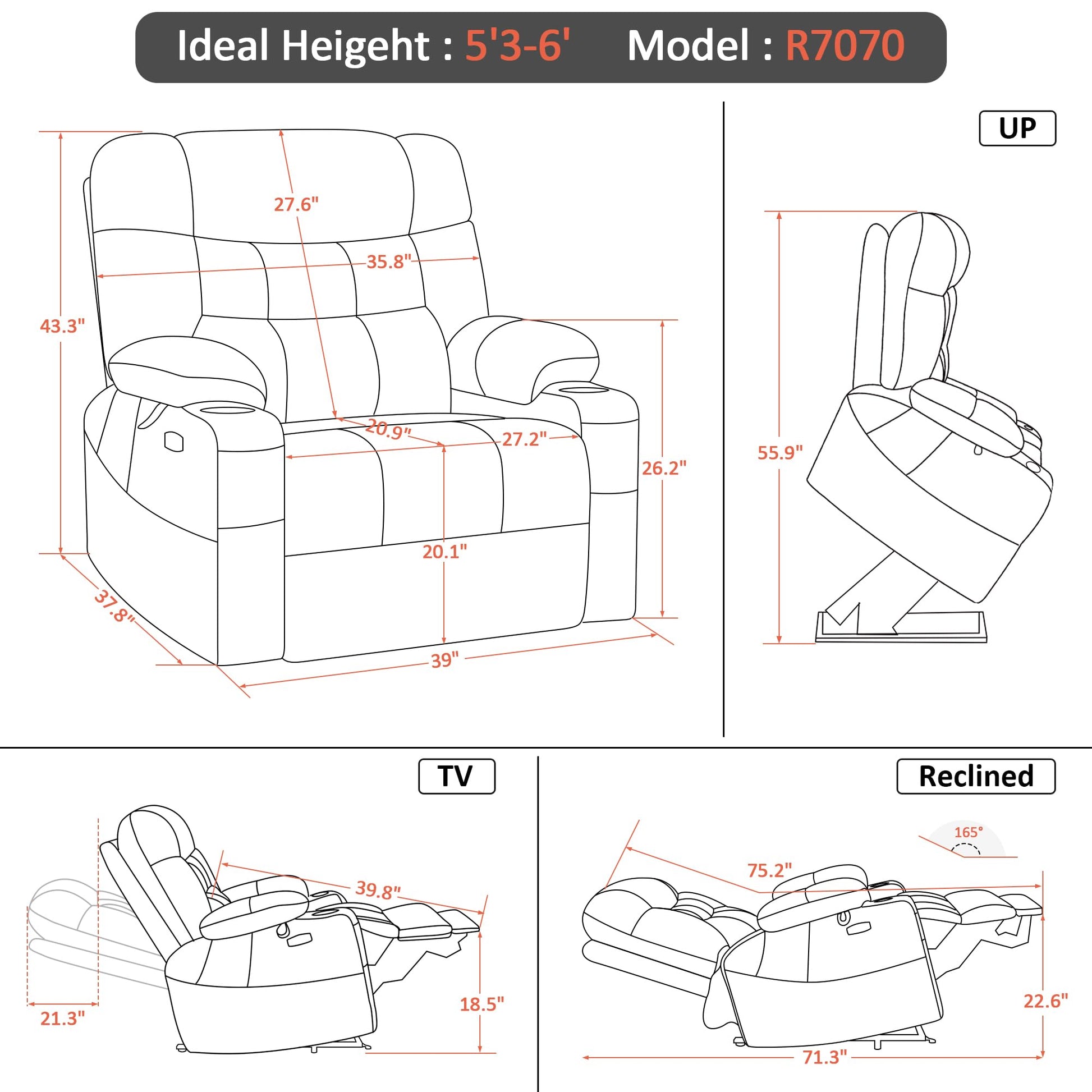 Ideal Heigeht : 5'3-6' Model : R7070

27.6"
35.8"
43.3"
20.9"
27.2"
26.2"
20.1"
37.8"
39"

UP

55.9"

TV

39.8"
21.3"
18.5"

Reclined

165°
75.2"
22.6"
71.3"