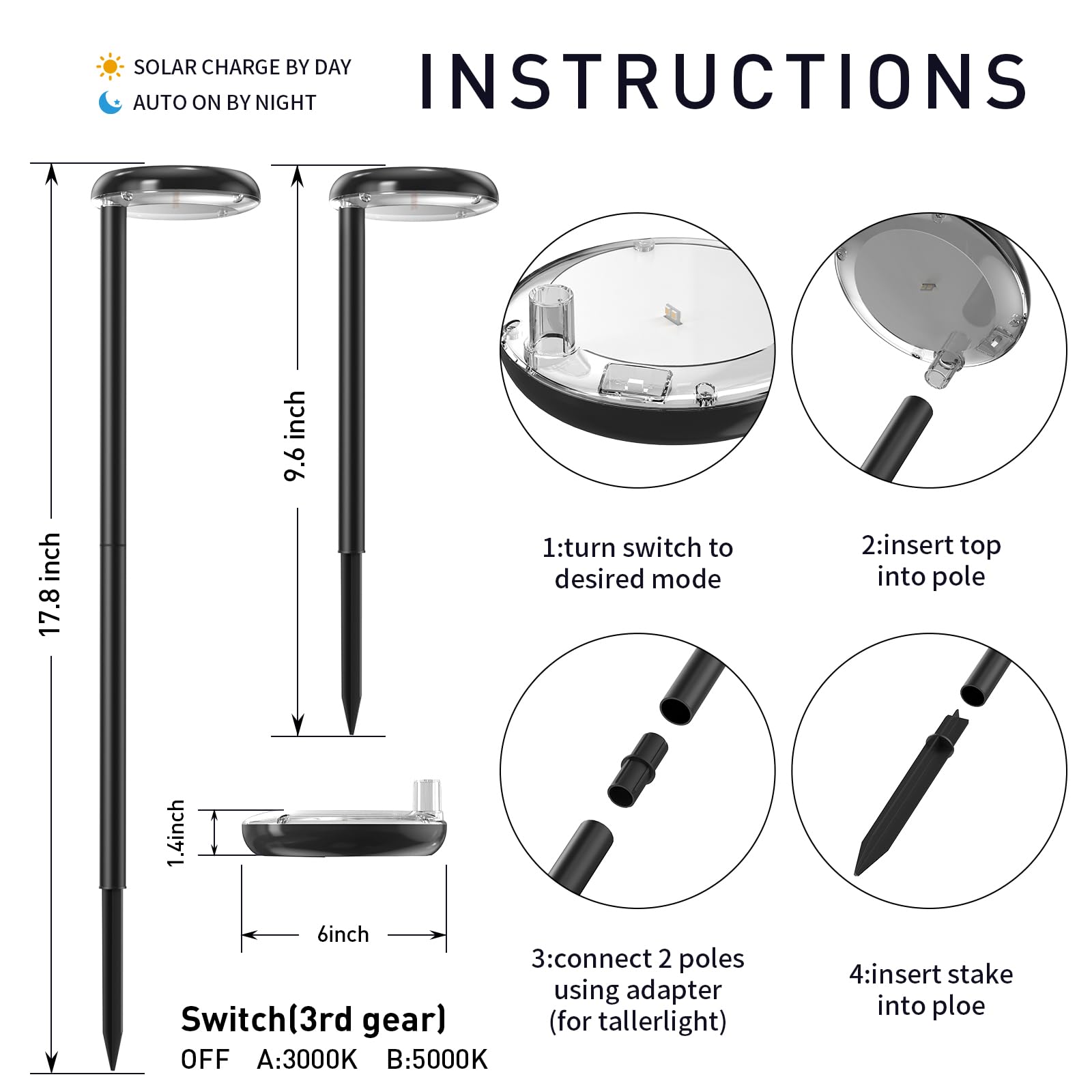 SOLAR CHARGE BY DAY
AUTO ON BY NIGHT

INSTRUCTIONS

17.8 inch

9.6 inch

1.4inch

6inch

Switch(3rd gear)
OFF A:3000K B:5000K

1:turn switch to desired mode

2:insert top into pole

3:connect 2 poles using adapter (for tallerlight)

4:insert stake into ploe