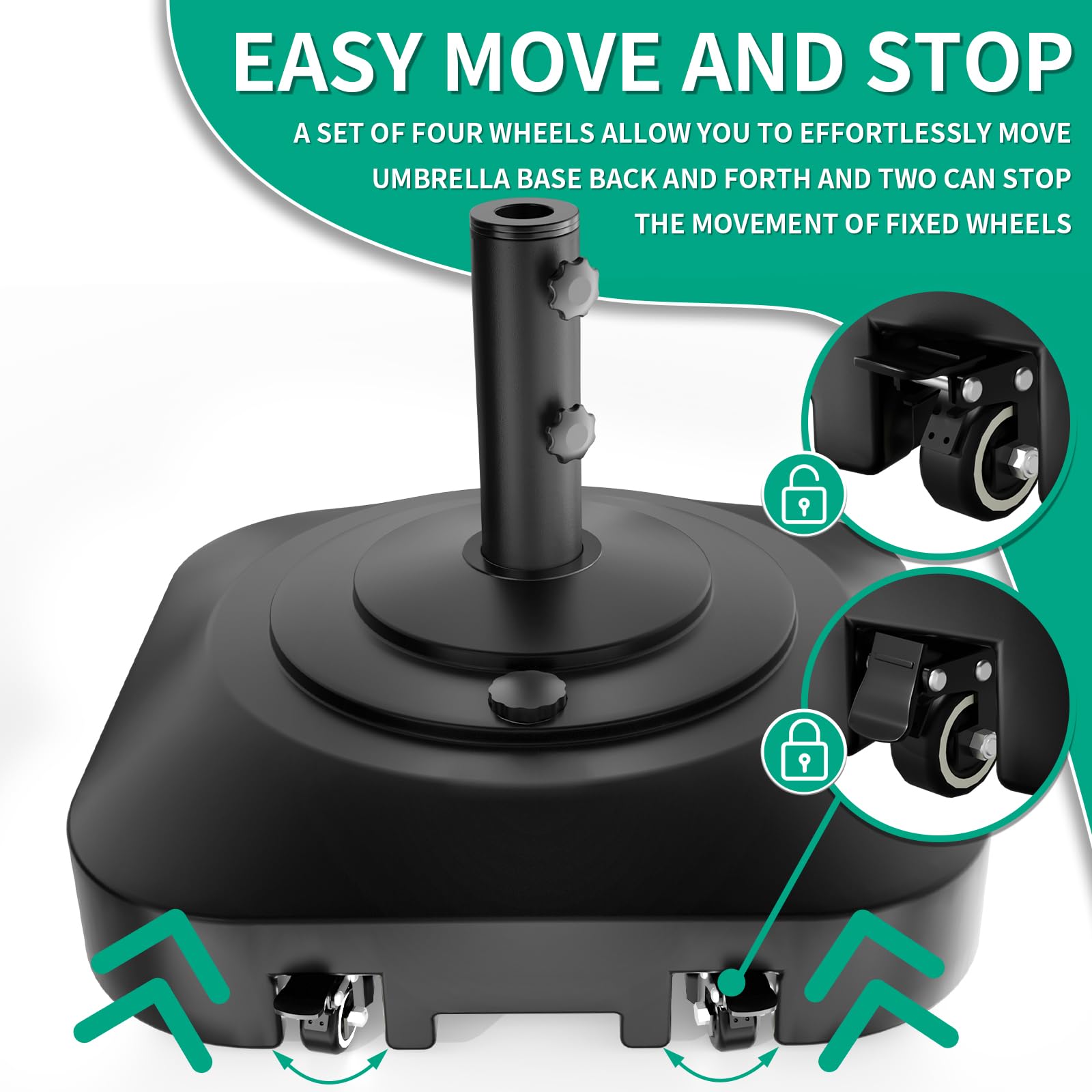 EASY MOVE AND STOP

A SET OF FOUR WHEELS ALLOW YOU TO EFFORTLESSLY MOVE UMBRELLA BASE BACK AND FORTH AND TWO CAN STOP THE MOVEMENT OF FIXED WHEELS