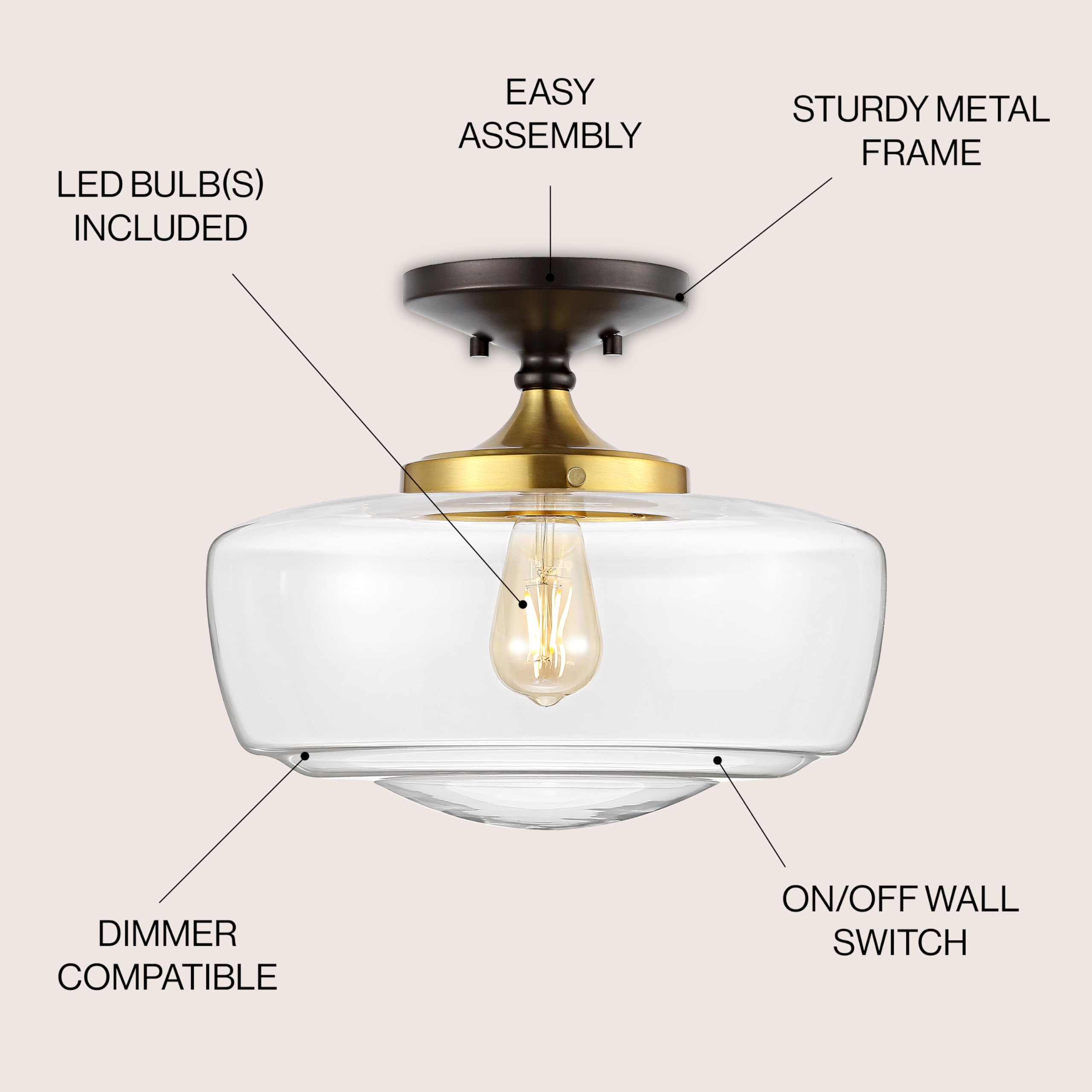 EASY ASSEMBLY

STURDY METAL FRAME

LED BULB(S) INCLUDED

DIMMER COMPATIBLE

ON/OFF WALL SWITCH