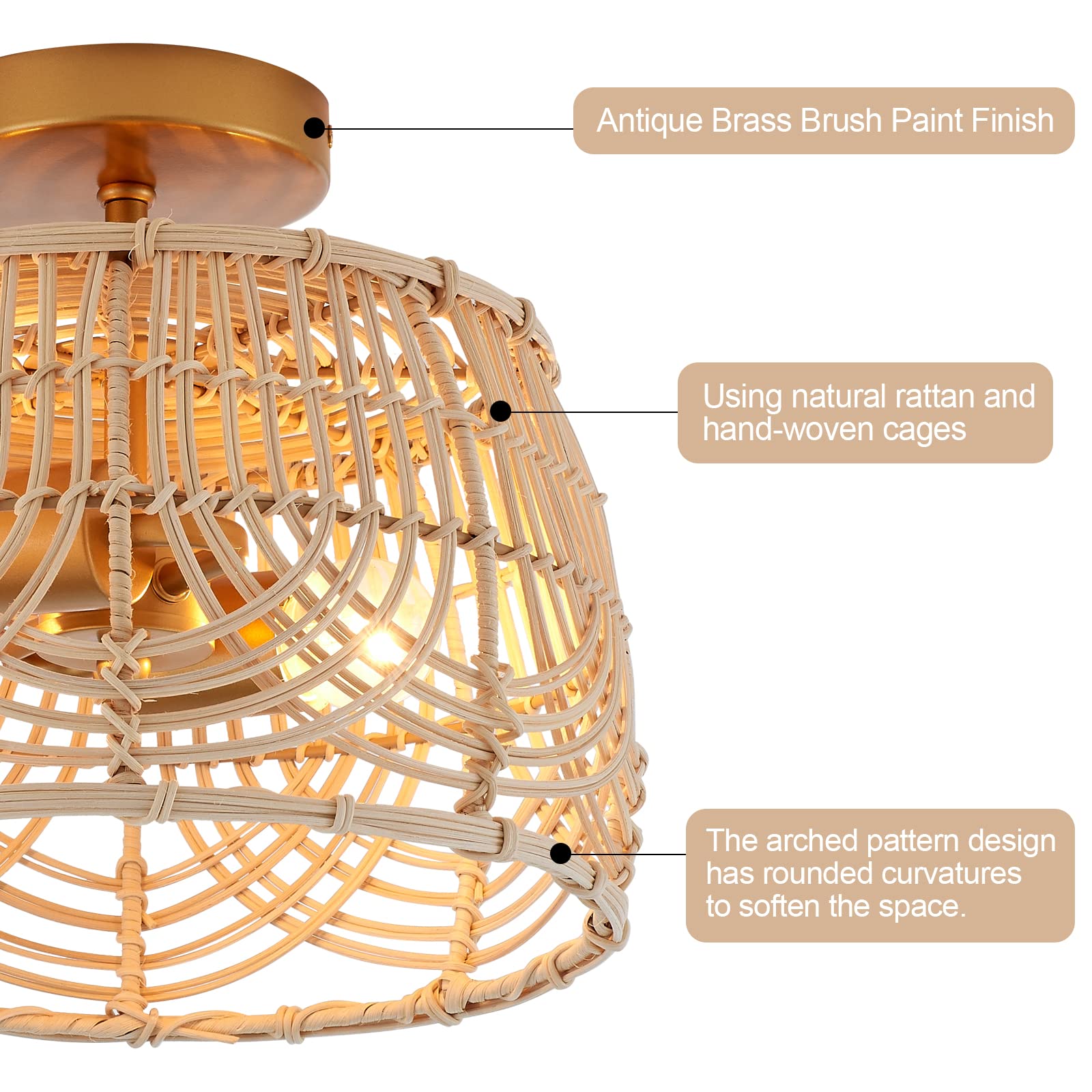 Antique Brass Brush Paint Finish

Using natural rattan and hand-woven cages

The arched pattern design has rounded curvatures to soften the space.