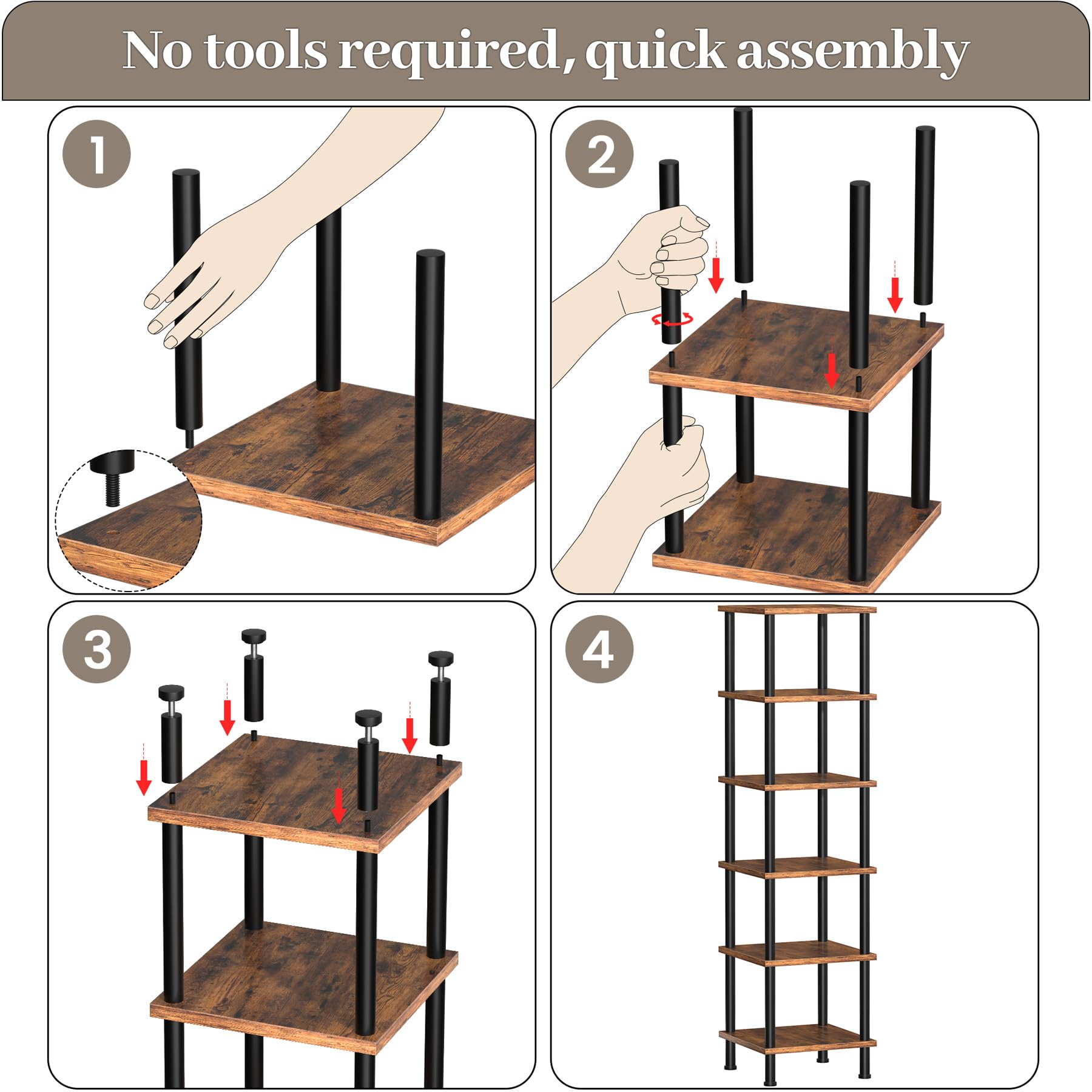 No tools required, quick assembly

1

2

3

4