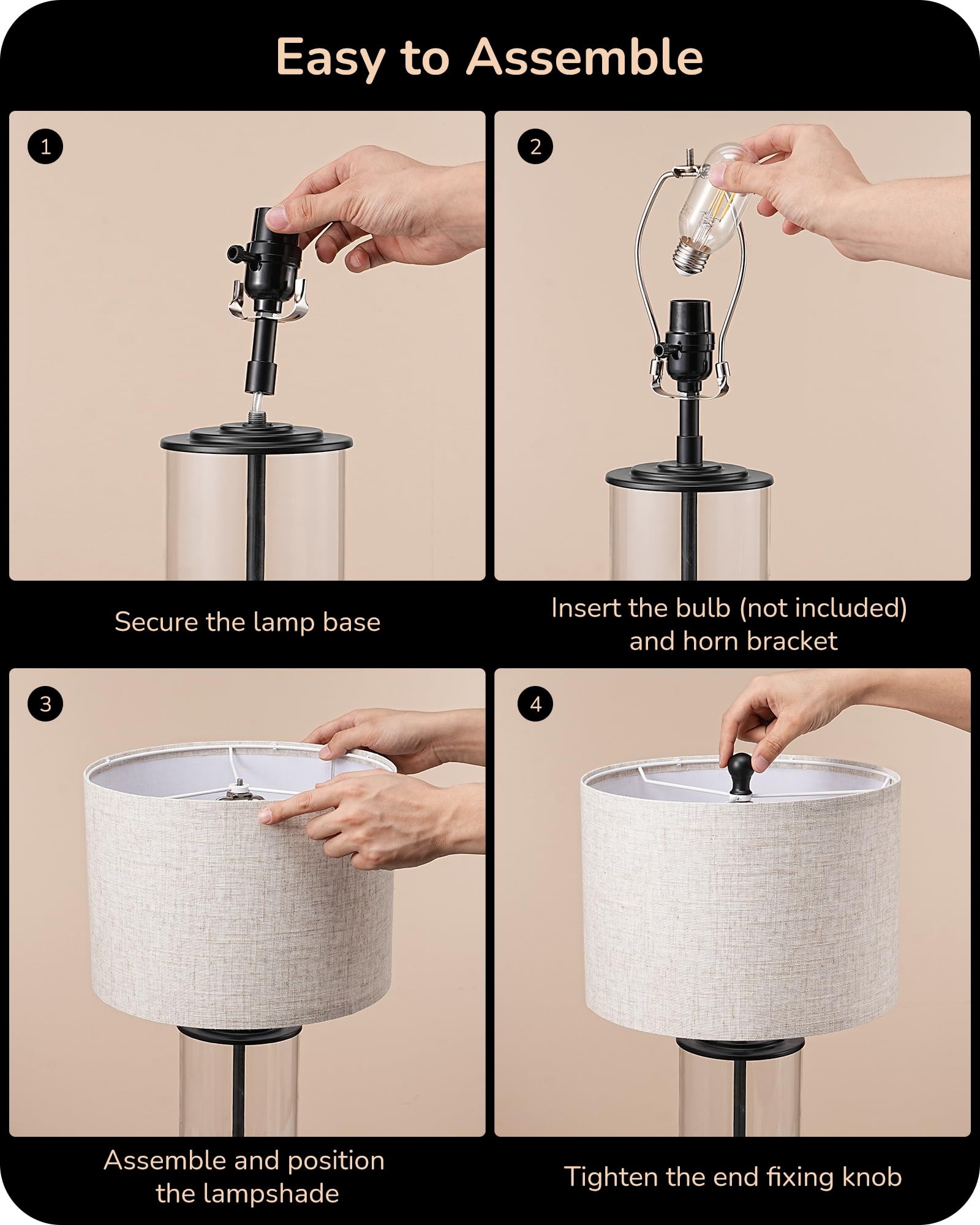 Easy to Assemble

1

Secure the lamp base

2

Insert the bulb (not included) and horn bracket

3

Assemble and position the lampshade

4

Tighten the end fixing knob