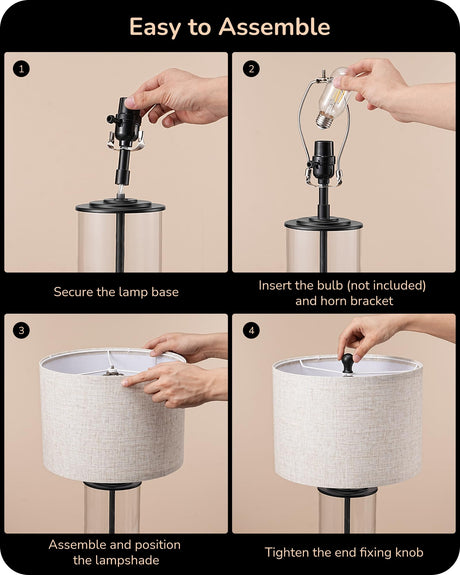 Easy to Assemble

1

Secure the lamp base

2

Insert the bulb (not included) and horn bracket

3

Assemble and position the lampshade

4

Tighten the end fixing knob