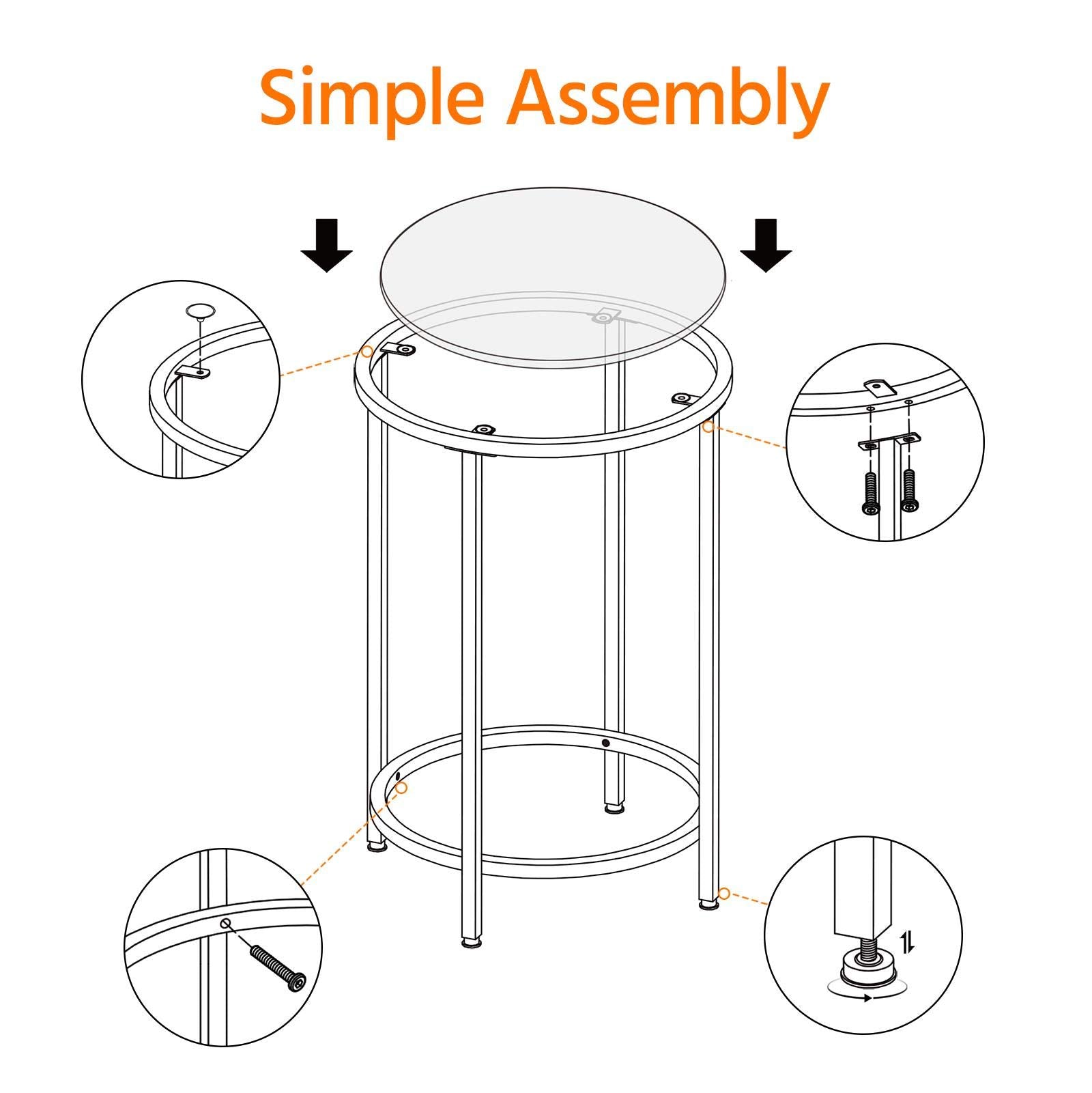 Simple Assembly