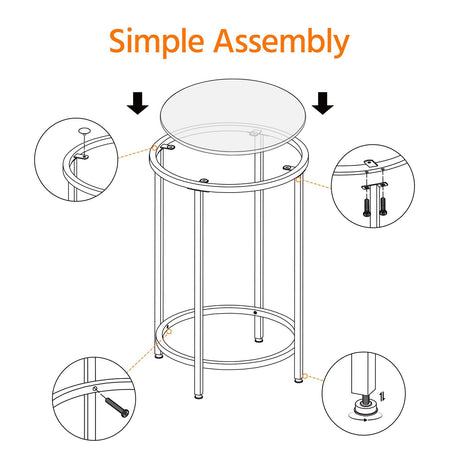 Simple Assembly