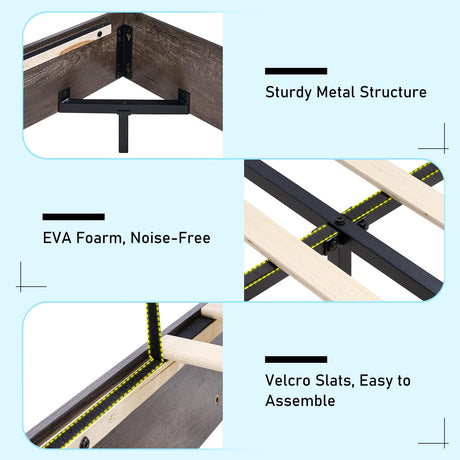 Sturdy Metal Structure

EVA Foarm, Noise-Free

Velcro Slats, Easy to Assemble